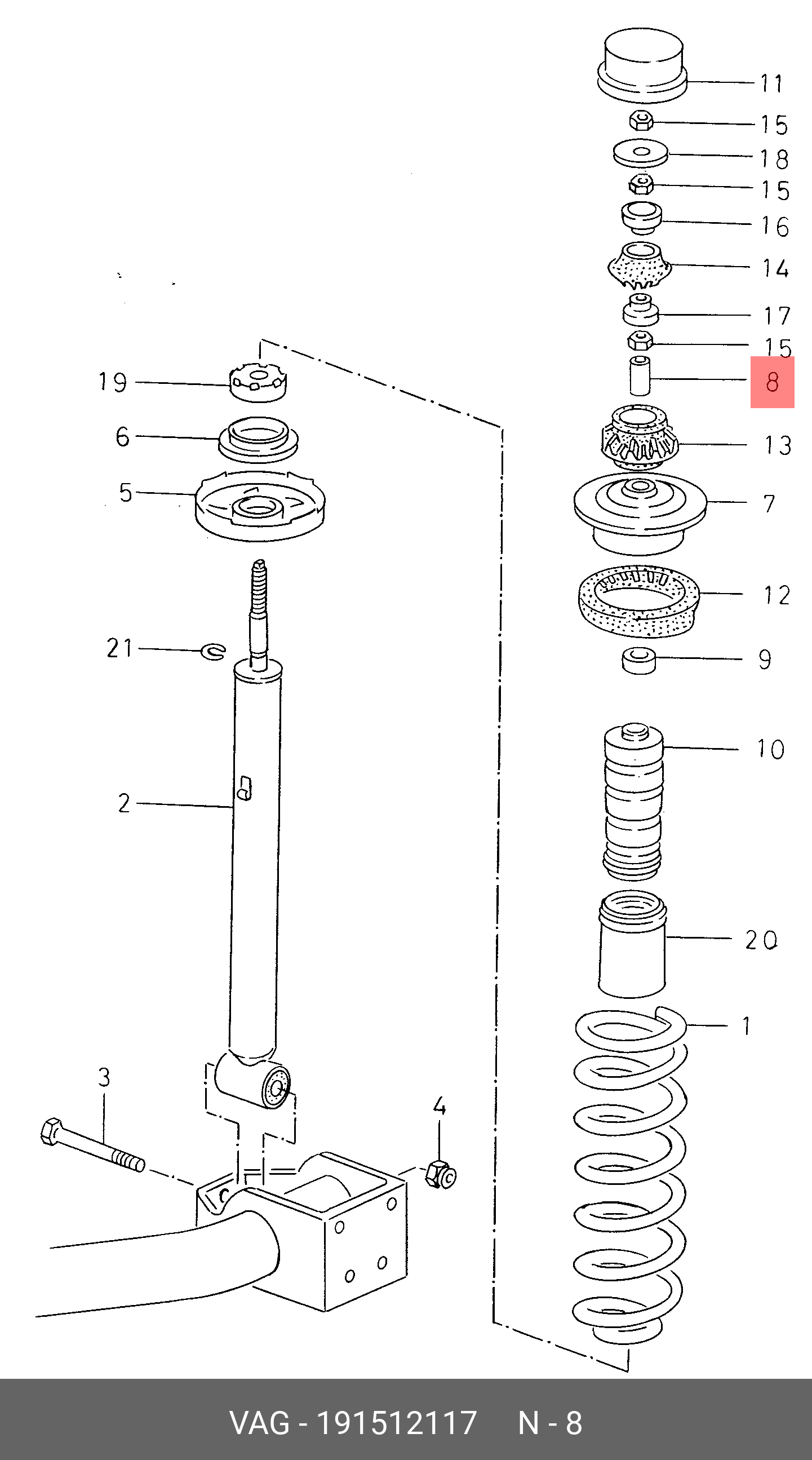 11
15
18
15
16
14
17
15
8
13
7
12
9
10
20
1
19
6
5
21
2
3
4

VAG - 191512117 N - 8