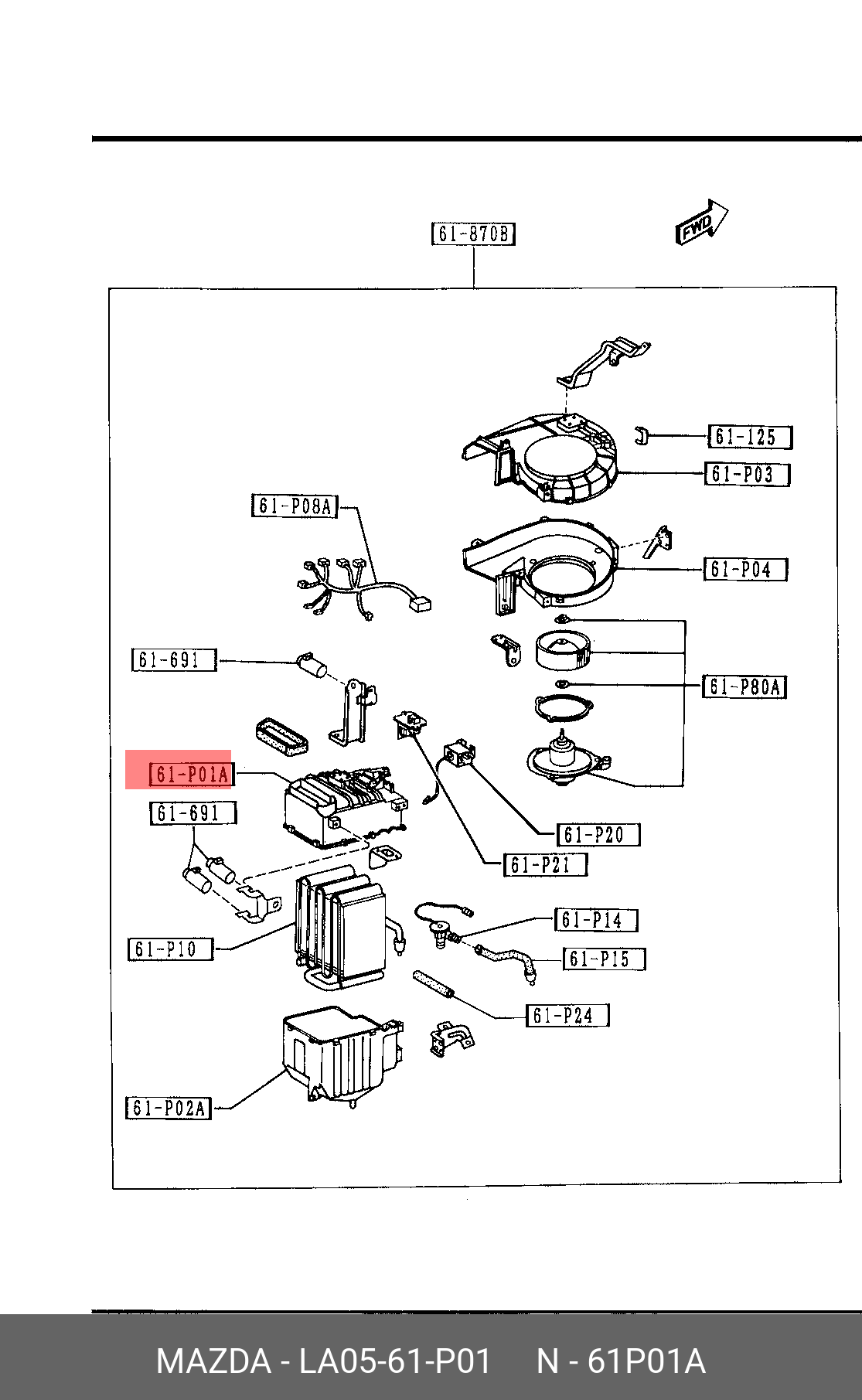 61-870B

FWD

61-125

61-P03

61-P08A

61-P04

61-691

61-P80A

61-P01A

61-691

61-P20

61-P21

61-P14

61-P10

61-P15

61-P24

61-P02A

MAZDA - LA05-61-P01 N - 61P01A