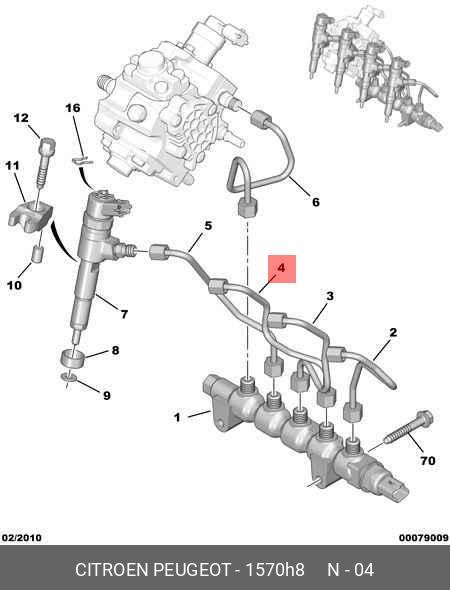 12
16
11
6
5
4
10
7
3
2
8
9
1
70
02/2010
00079009
CITROEN PEUGEOT - 1570h8 N - 04