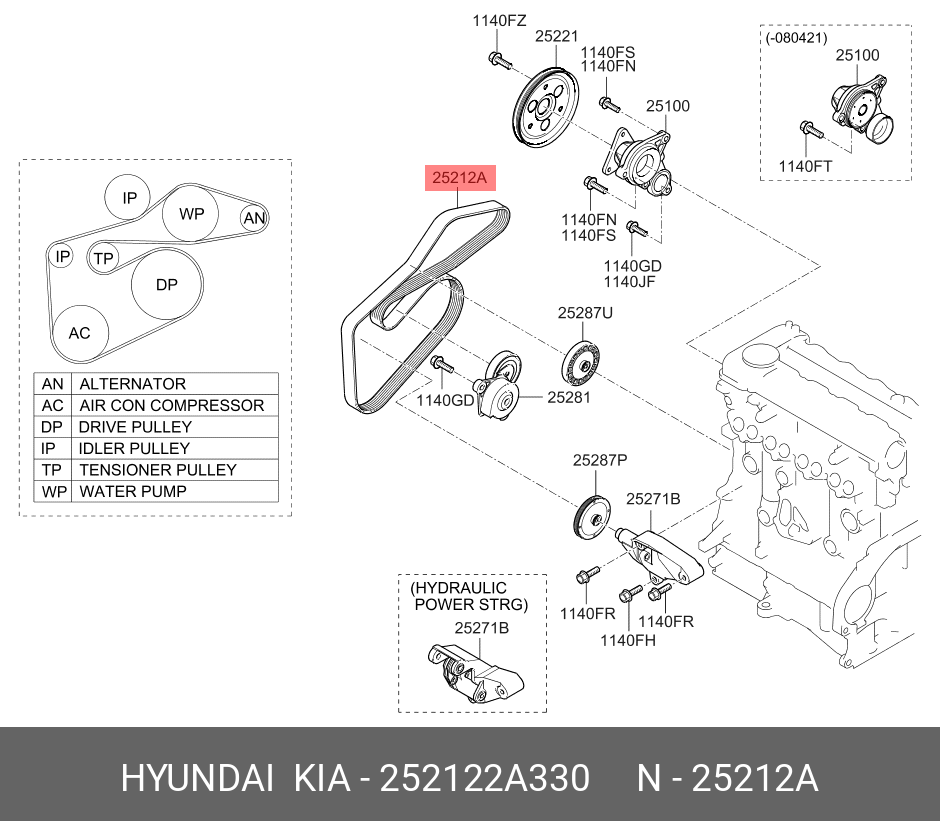 IP
WP
AN
IP
TP
DP
AC

| AN | ALTERNATOR |
|---|---|
| AC | AIR CON COMPRESSOR |
| DP | DRIVE PULLEY |
| IP | IDLER PULLEY |
| TP | TENSIONER PULLEY |
| WP | WATER PUMP |

1140FZ
25221
1140FS
1140FN
25100
(-080421)
25100
1140FT
25212A
1140FN
1140FS
1140GD
1140JF
25287U
1140GD
25281
25287P
25271B
1140FR
1140FH
1140FR
(HYDRAULIC POWER STRG)
25271B

HYUNDAI KIA - 252122A330 N - 25212A