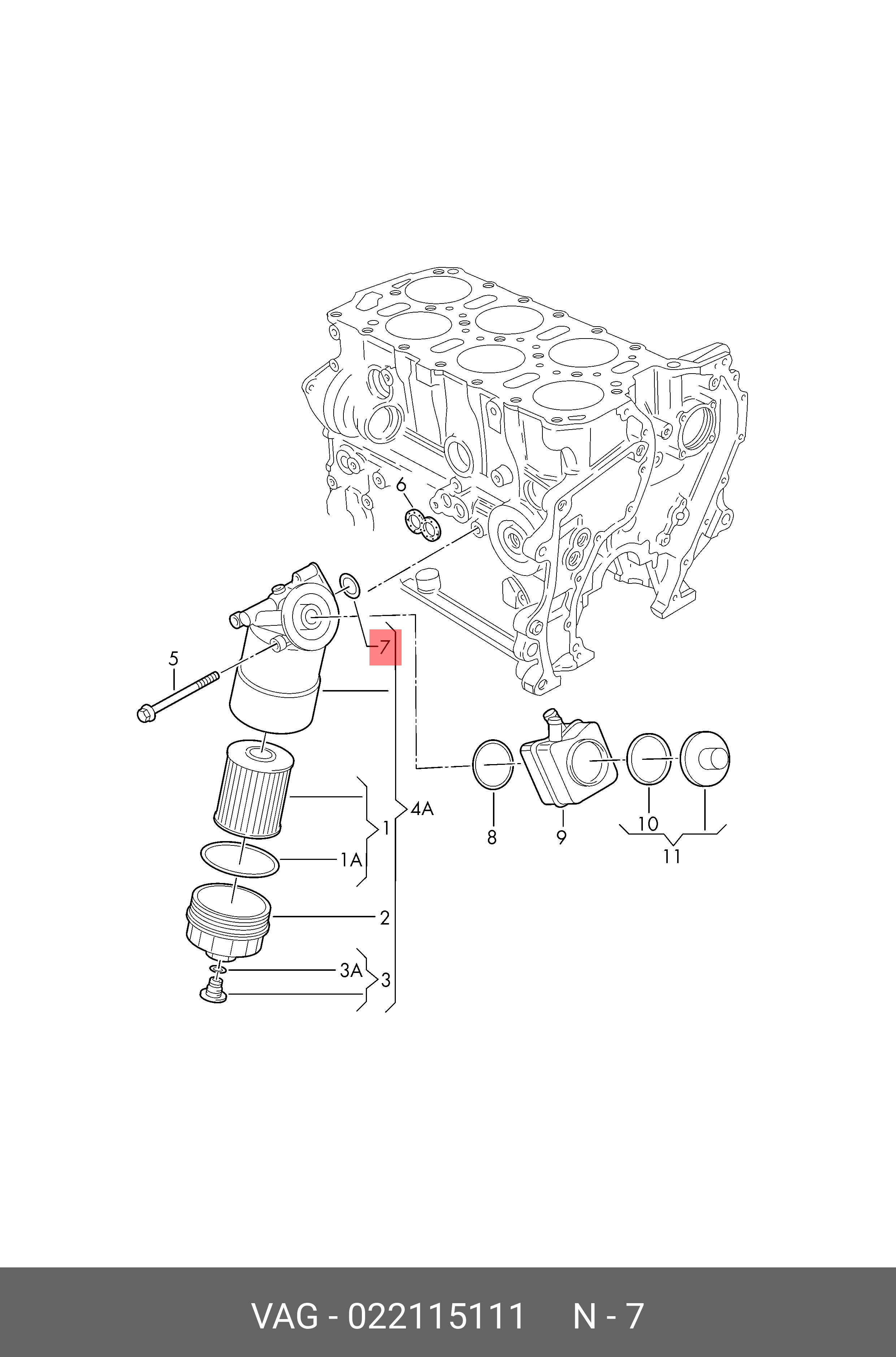 6
5
7
4A
1
1A
2
3A
3
8
9
10
11

VAG - 022115111 N - 7