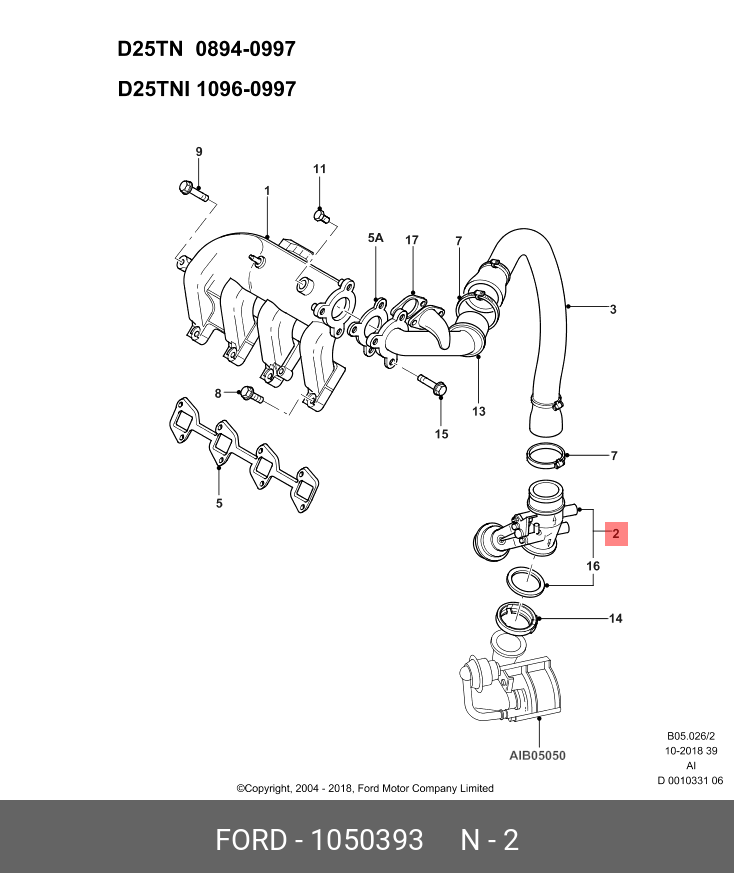 D25TN 0894-0997

D25TNI 1096-0997

9
11
1
5A
17
7
3
8
15
13
5
7
2
16
14
AIB05050

B05.026/2
10-2018 39
AI
D 0010331 06

©Copyright, 2004 - 2018, Ford Motor Company Limited

FORD - 1050393 N - 2