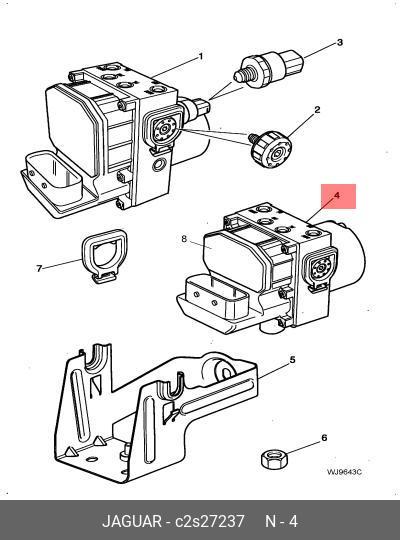 1
3
2
4
8
7
5
6
WJ9643C
JAGUAR - c2s27237 N - 4