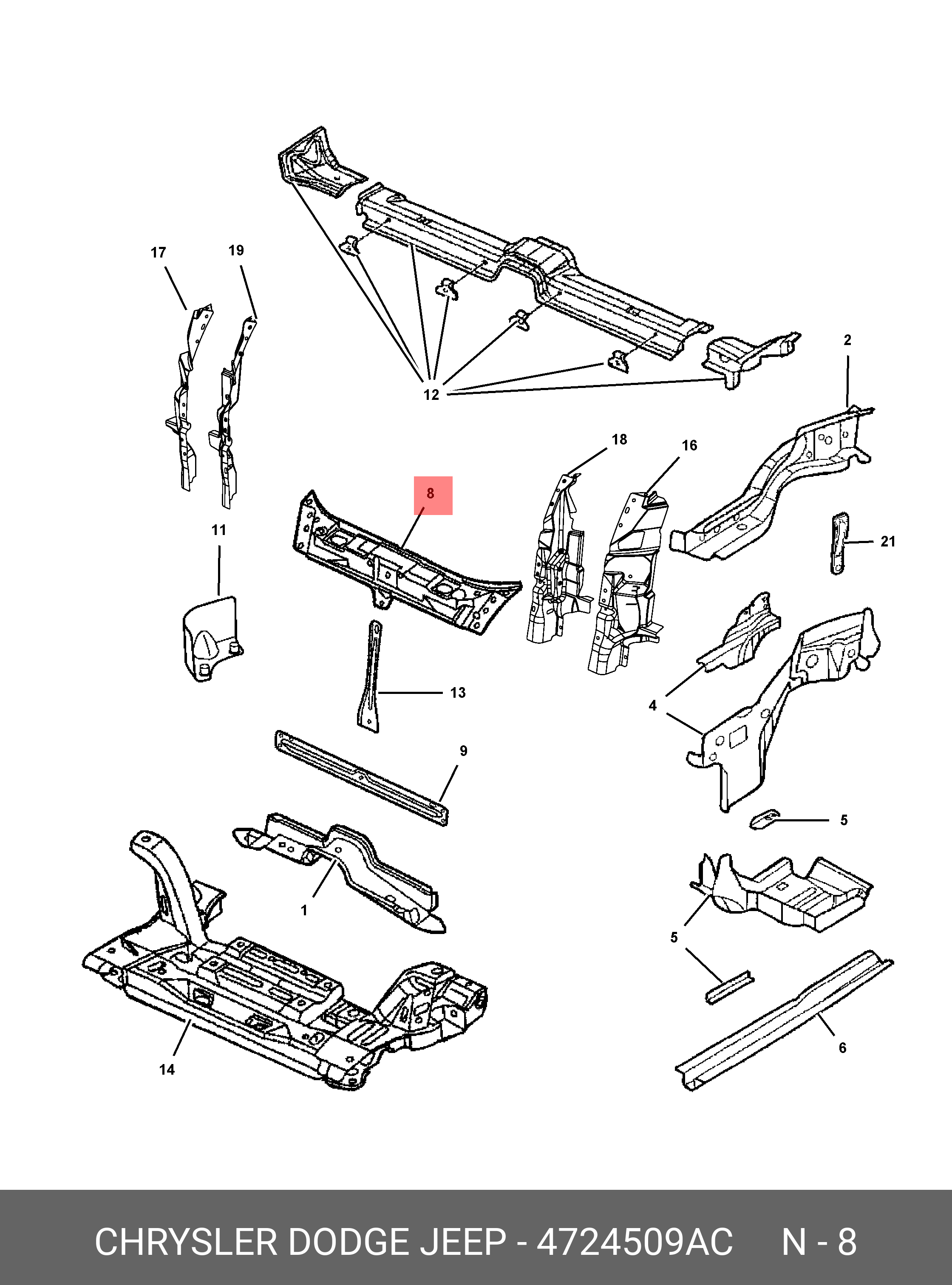 17
19
12
2
18
16
8
11
21
13
4
9
5
1
5
14
6

CHRYSLER DODGE JEEP - 4724509AC N - 8