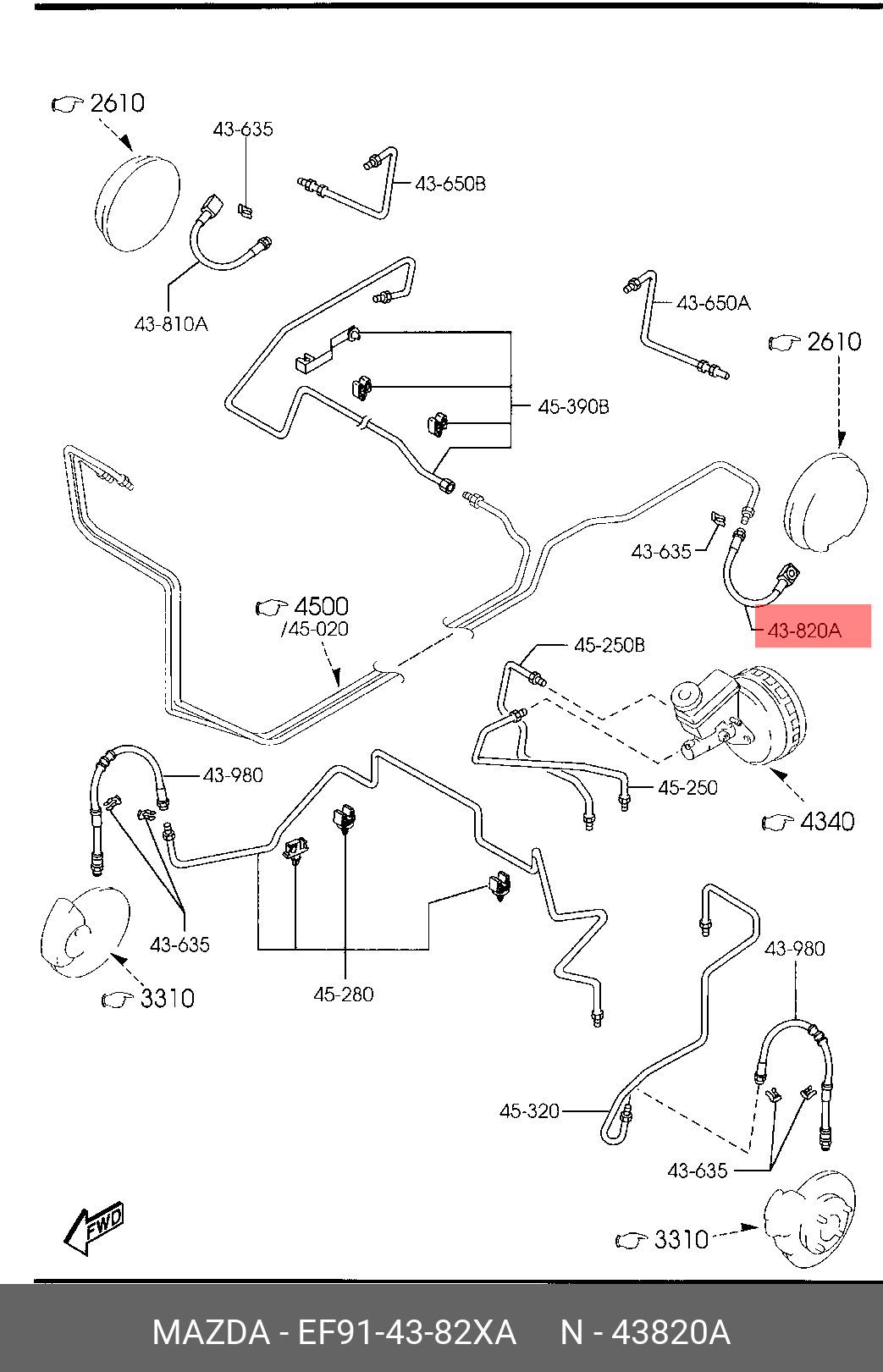 2610
43-635
43-650B
43-810A
43-650A
2610
45-390B
43-635
4500
/45-020
43-820A
45-250B
43-980
45-250
4340
43-635
3310
45-280
43-980
45-320
43-635
FWD
3310
MAZDA - EF91-43-82XA N - 43820A