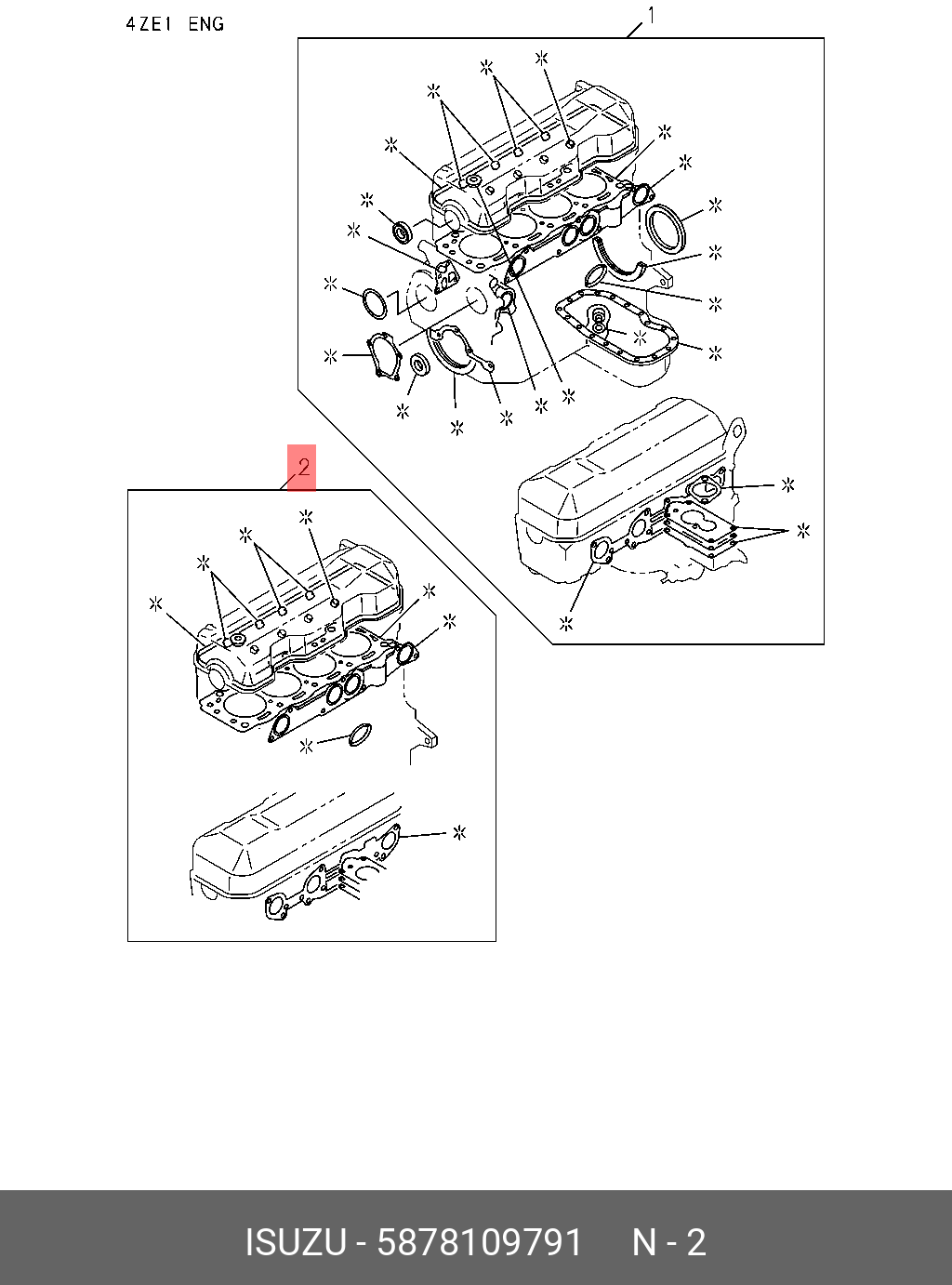 4ZE1 ENG

1

2

ISUZU - 5878109791     N - 2