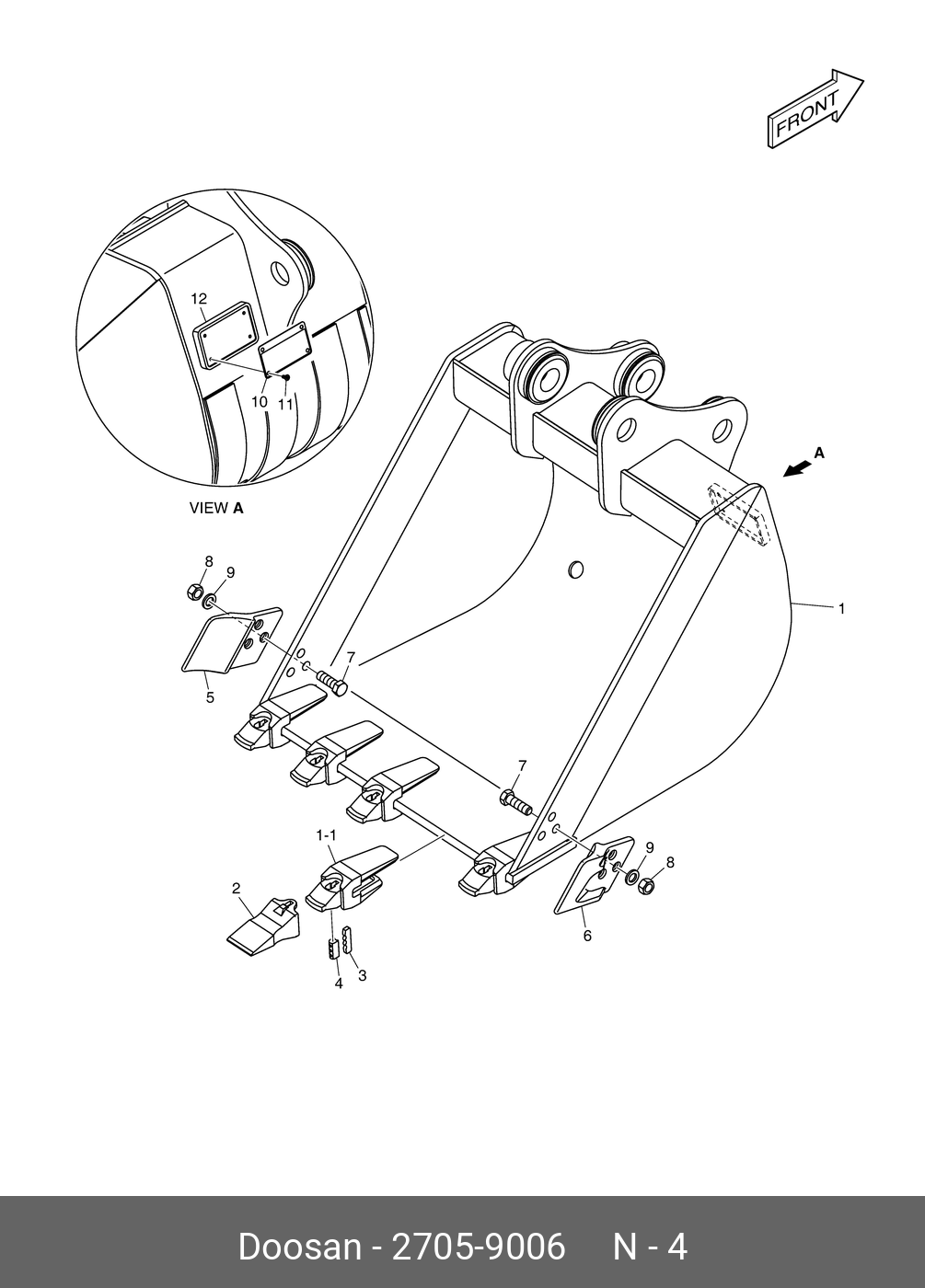 FRONT

12

10 11

VIEW A

A

1

8
9

5

7

7

1-1

2

4 3

9
8

6

Doosan - 2705-9006 N - 4