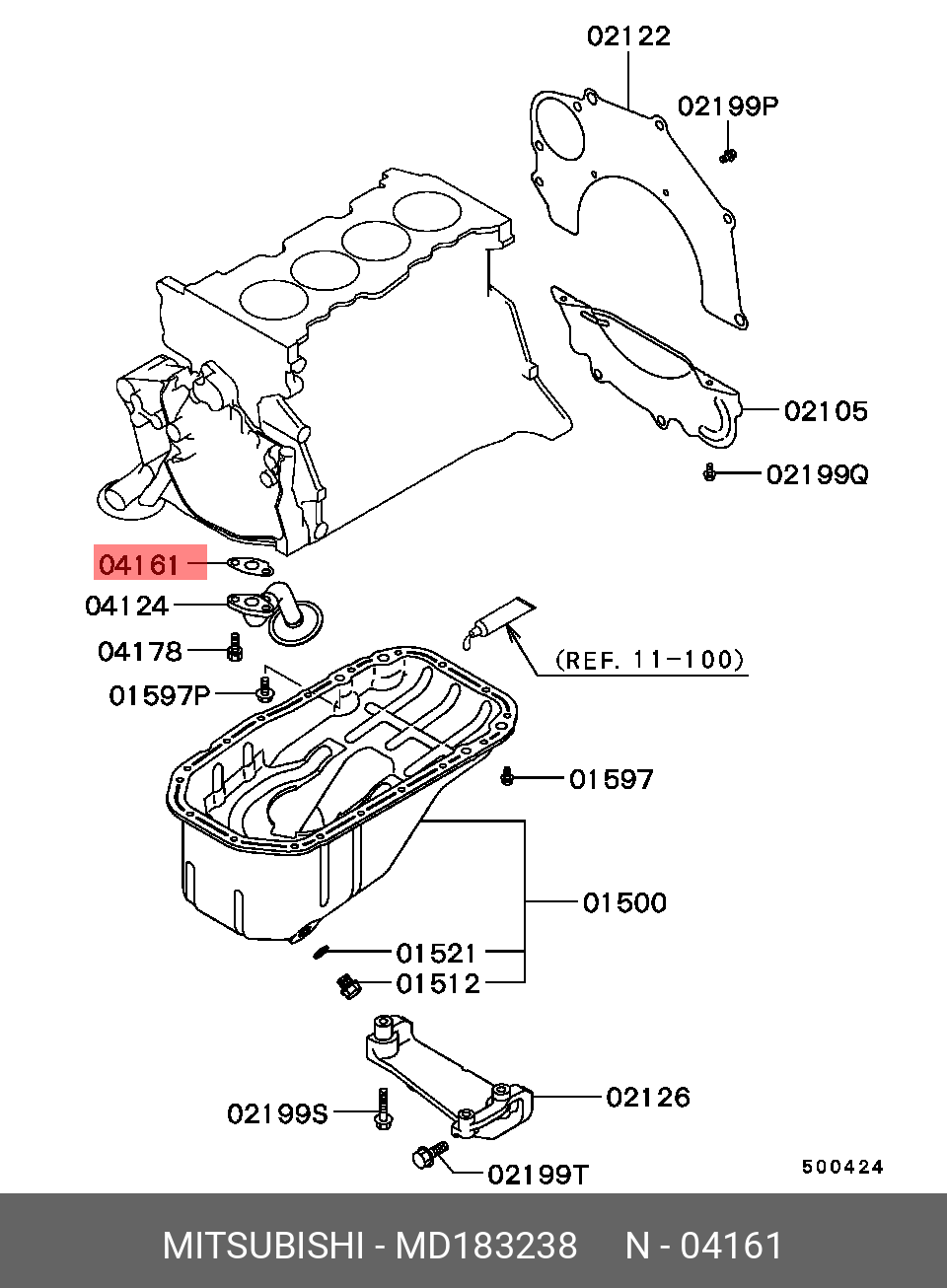 02122

02199P

02105

02199Q

04161

04124

04178

01597P

(REF. 11-100)

01597

01500

01521

01512

02126

02199S

02199T

500424

MITSUBISHI - MD183238 N - 04161