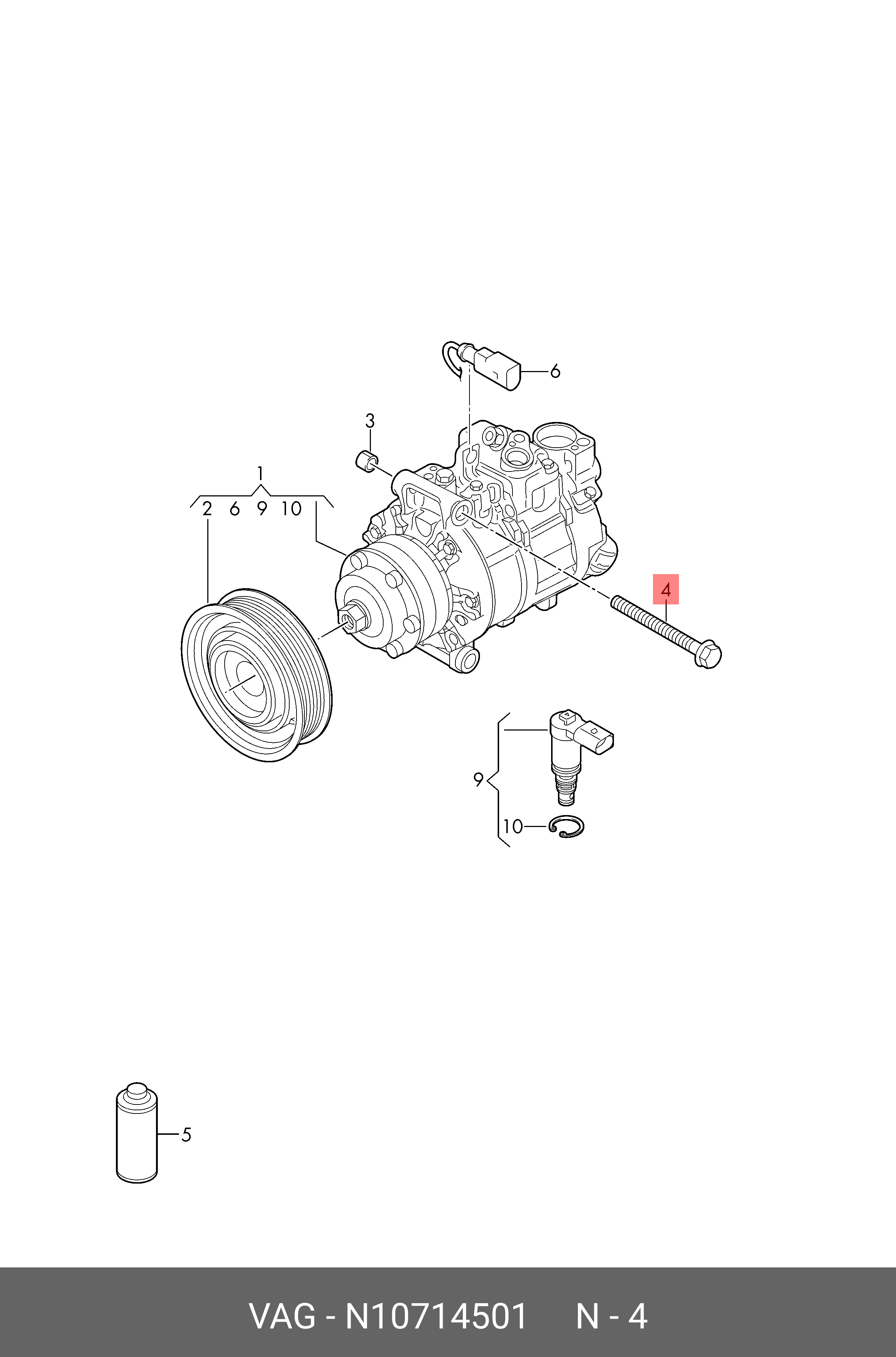 6

3

1

2 6 9 10

4

9

10

5

VAG - N10714501 N - 4