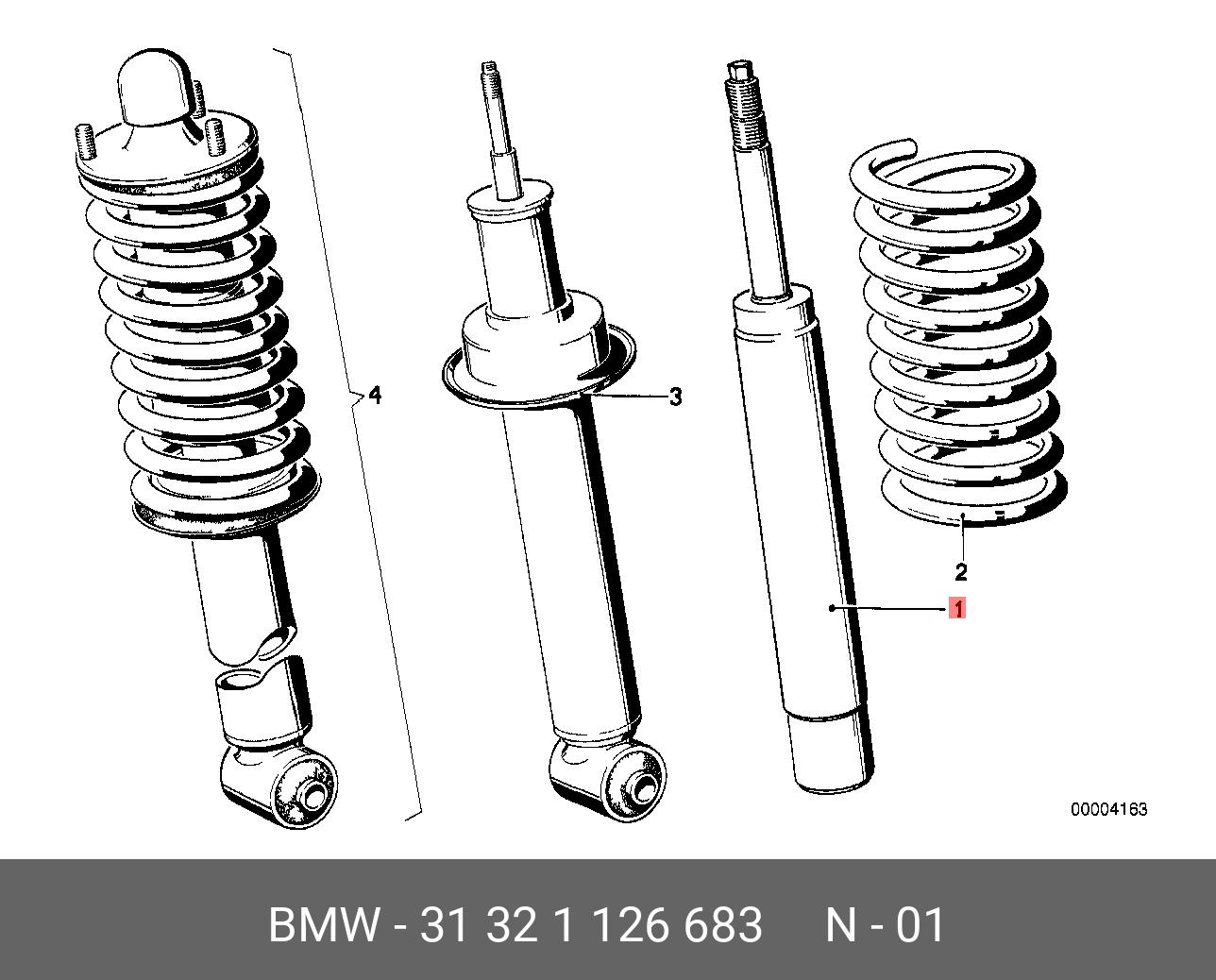 4

3

2

1

00004163

BMW - 31 32 1 126 683 N - 01