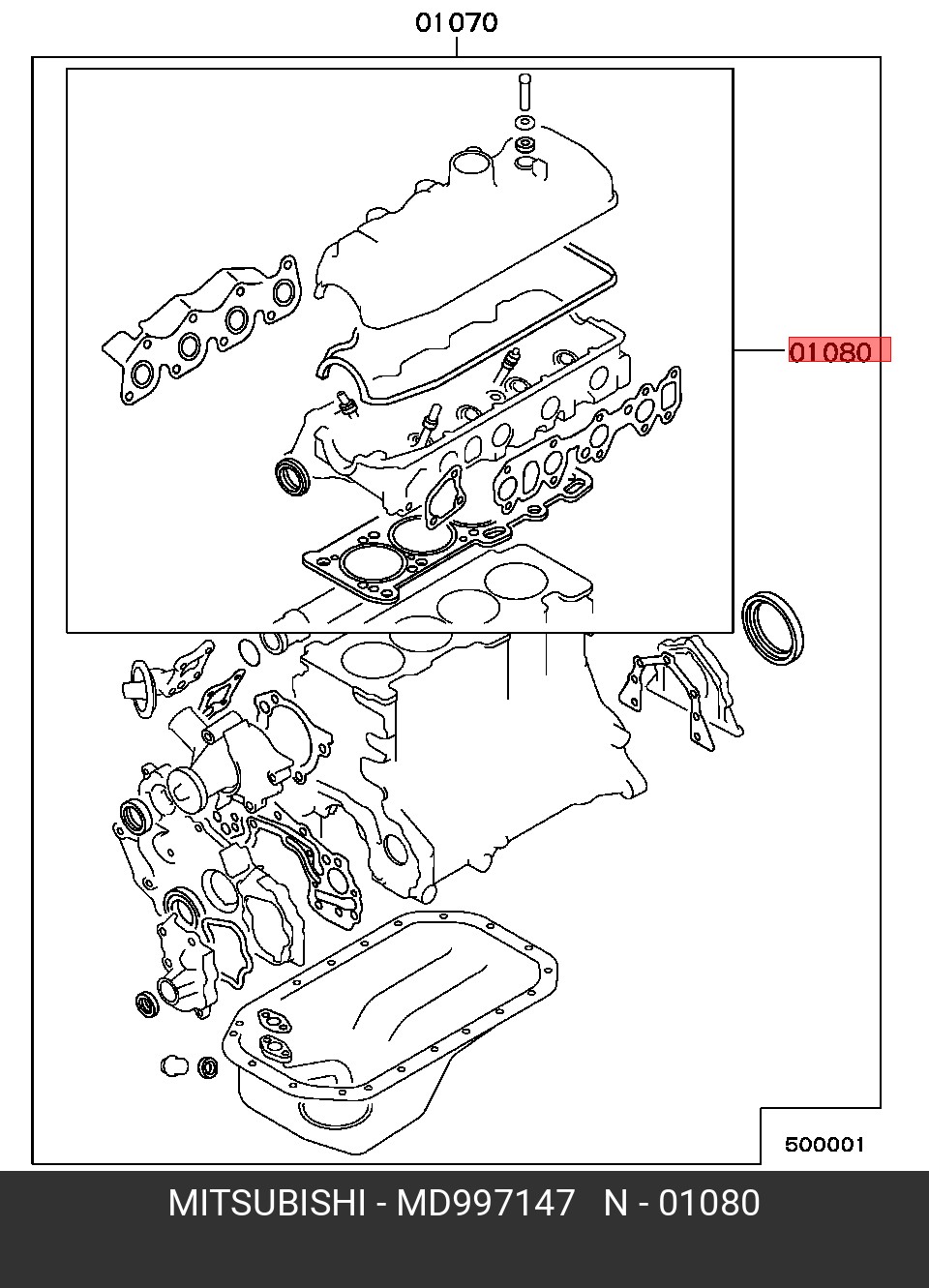 01070

01080

500001

MITSUBISHI - MD997147 N - 01080