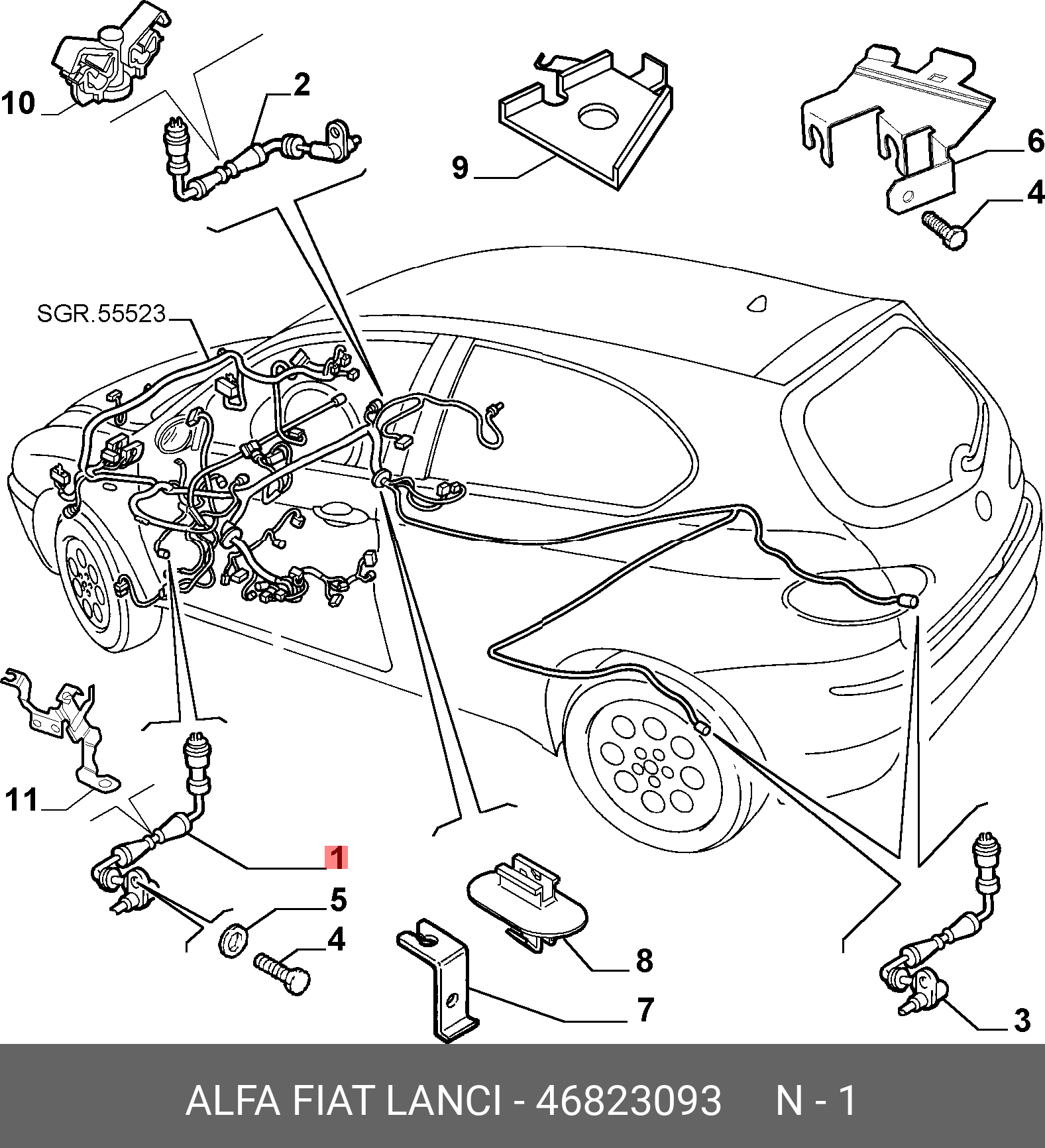 10
2
9
6
4
SGR.55523
11
1
5
4
8
7
3
ALFA FIAT LANCI - 46823093 N - 1