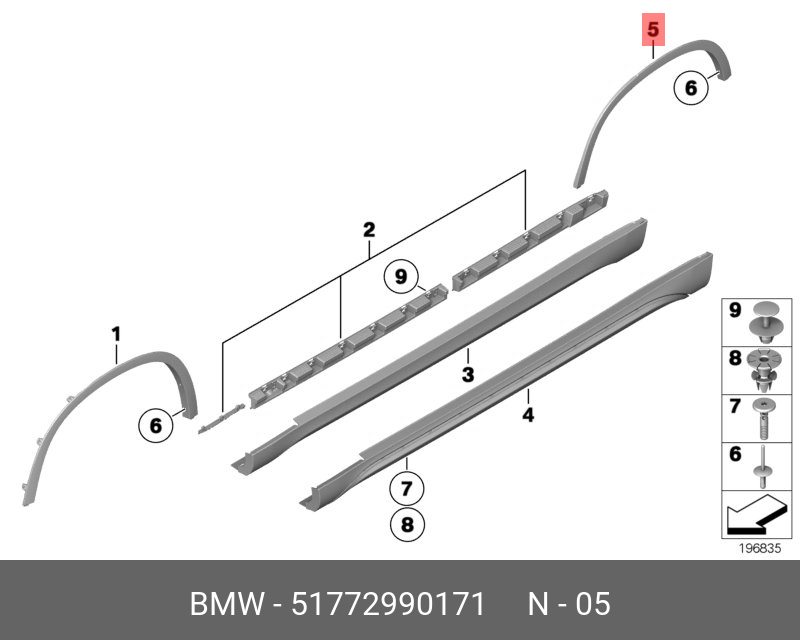 5
6
2
9
1
6
3
4
7
8
9
8
7
6
196835
BMW - 51772990171 N - 05