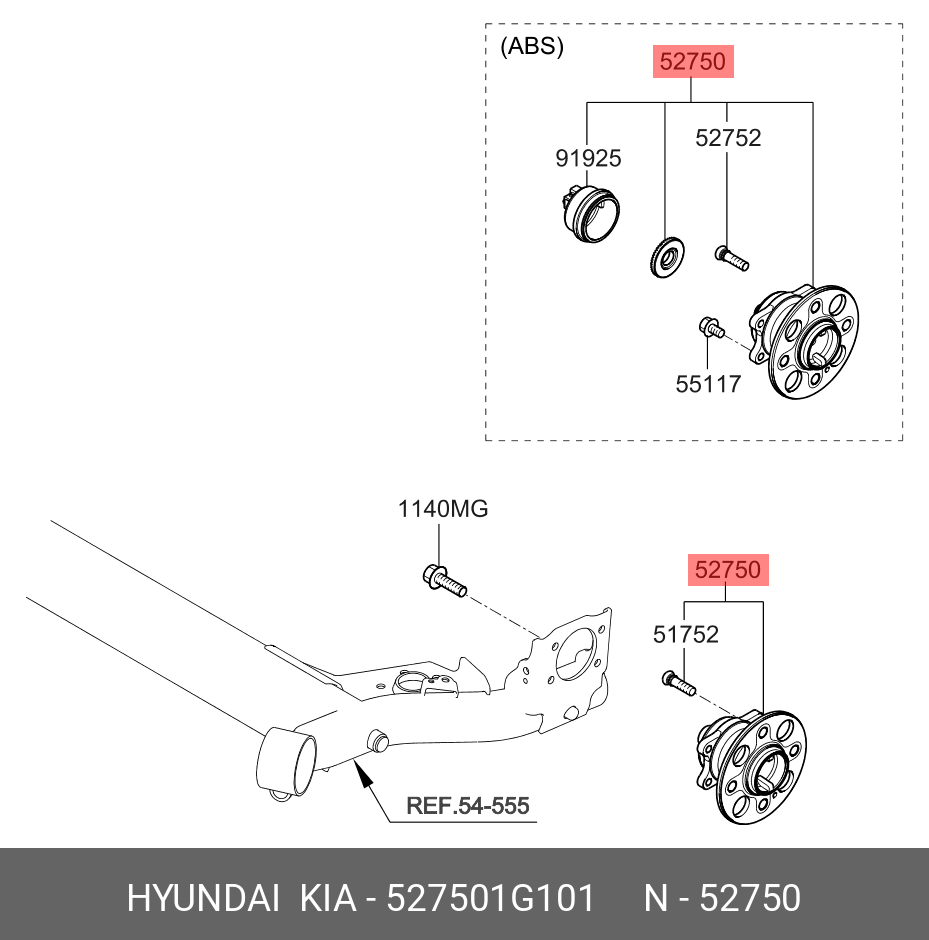 (ABS)

52750

91925

52752

55117

1140MG

52750

51752

REF.54-555

HYUNDAI KIA - 527501G101 N - 52750