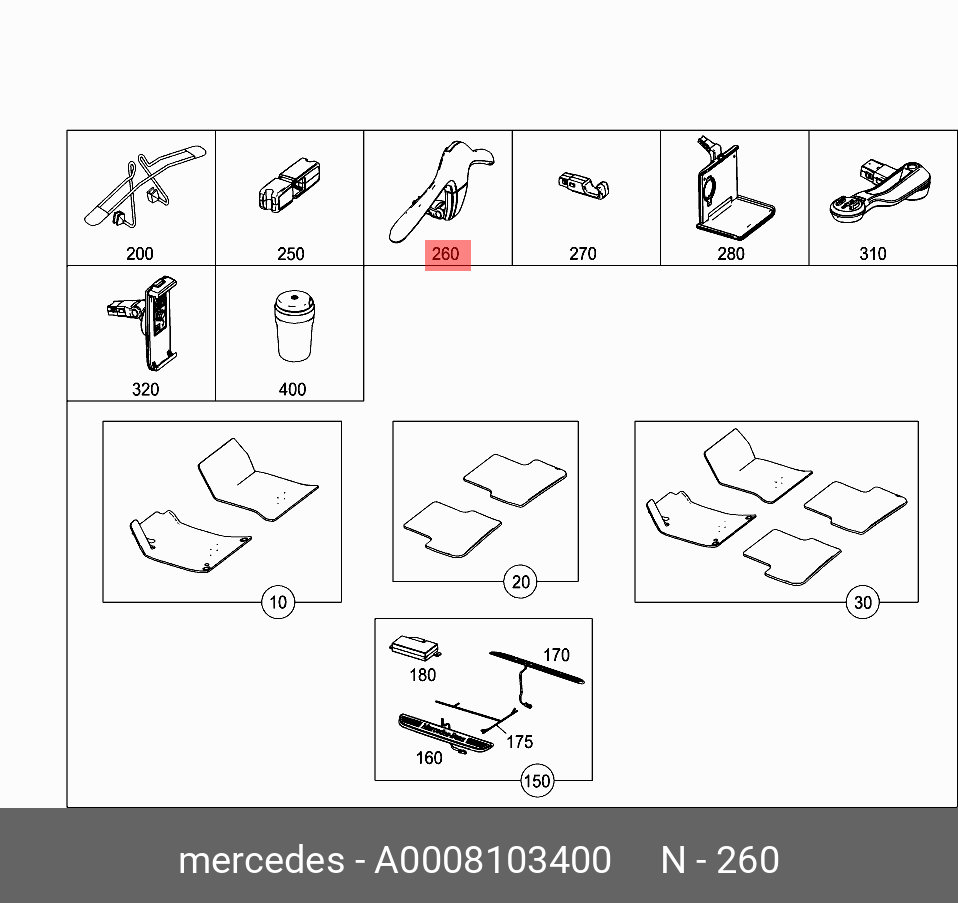 200
250
260
270
280
310
320
400

10
20
30

180
170
175
160
150

mercedes - A0008103400 N - 260