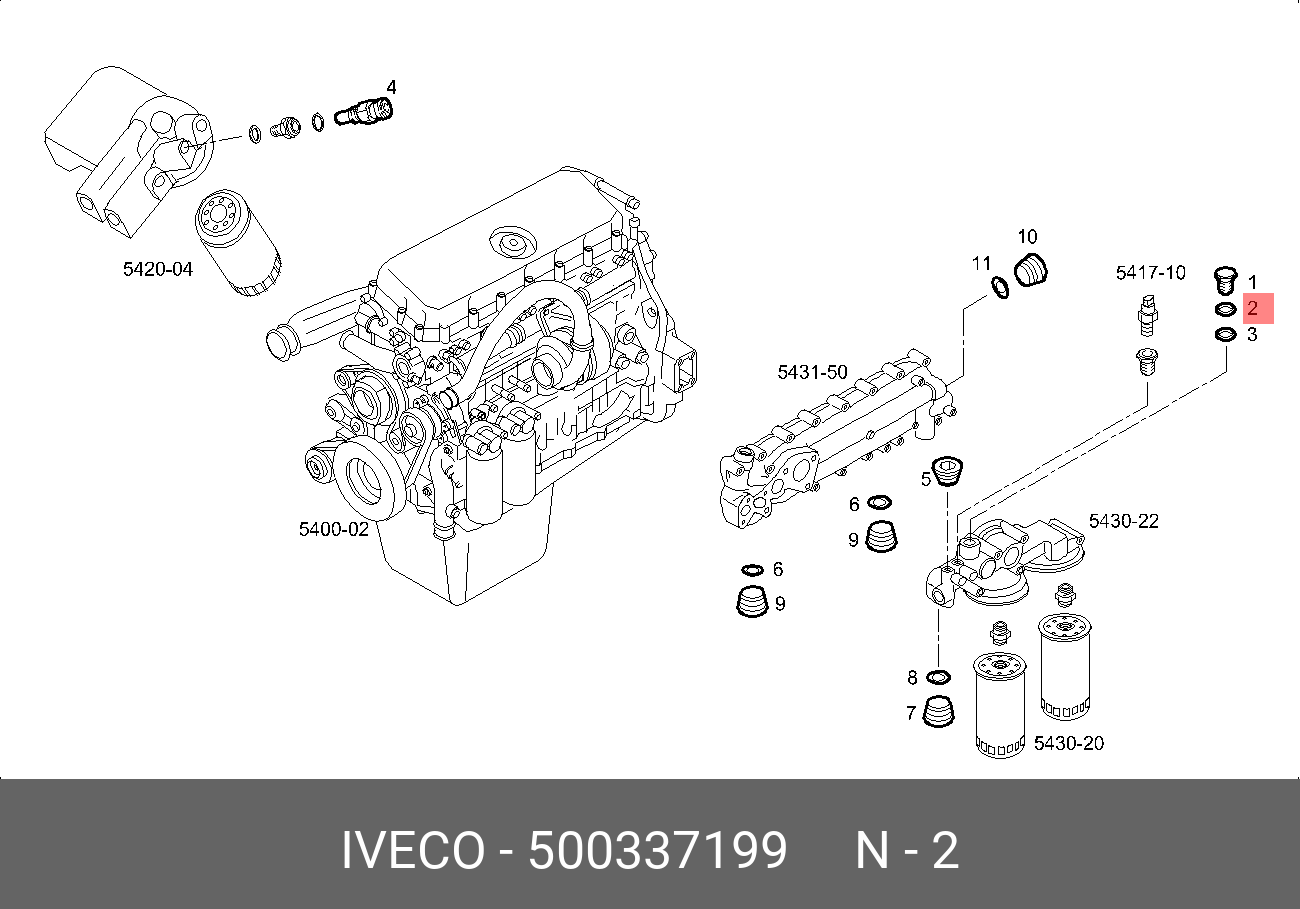 4
5420-04
10
11
5417-10
1
2
3
5431-50
5400-02
5
6
9
5430-22
6
9
8
7
5430-20

IVECO - 500337199 N - 2