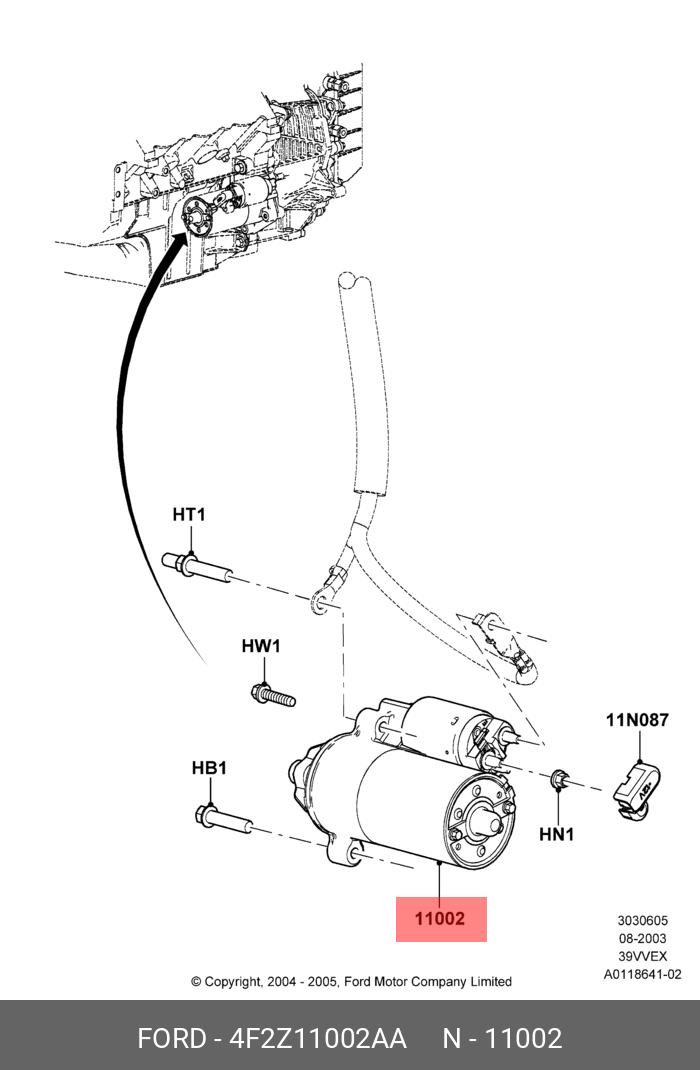 HT1

HW1

11N087

HB1

HN1

11002

3030605
08-2003
39VVEX
A0118641-02

© Copyright, 2004 - 2005, Ford Motor Company Limited

FORD - 4F2Z11002AA N - 11002