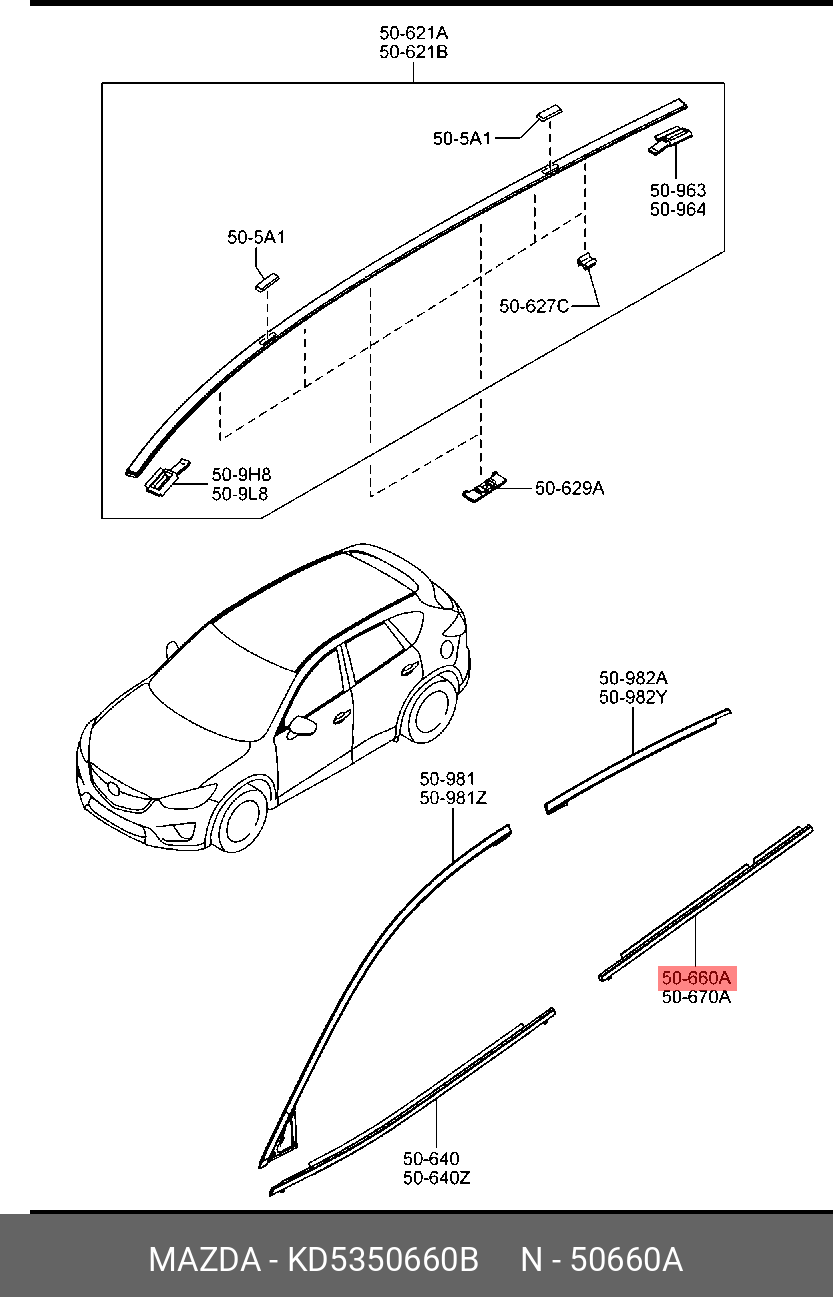 50-621A
50-621B

50-5A1

50-963
50-964

50-5A1

50-627C

50-9H8
50-9L8

50-629A

50-982A
50-982Y

50-981
50-981Z

50-660A
50-670A

50-640
50-640Z

MAZDA - KD5350660B N - 50660A