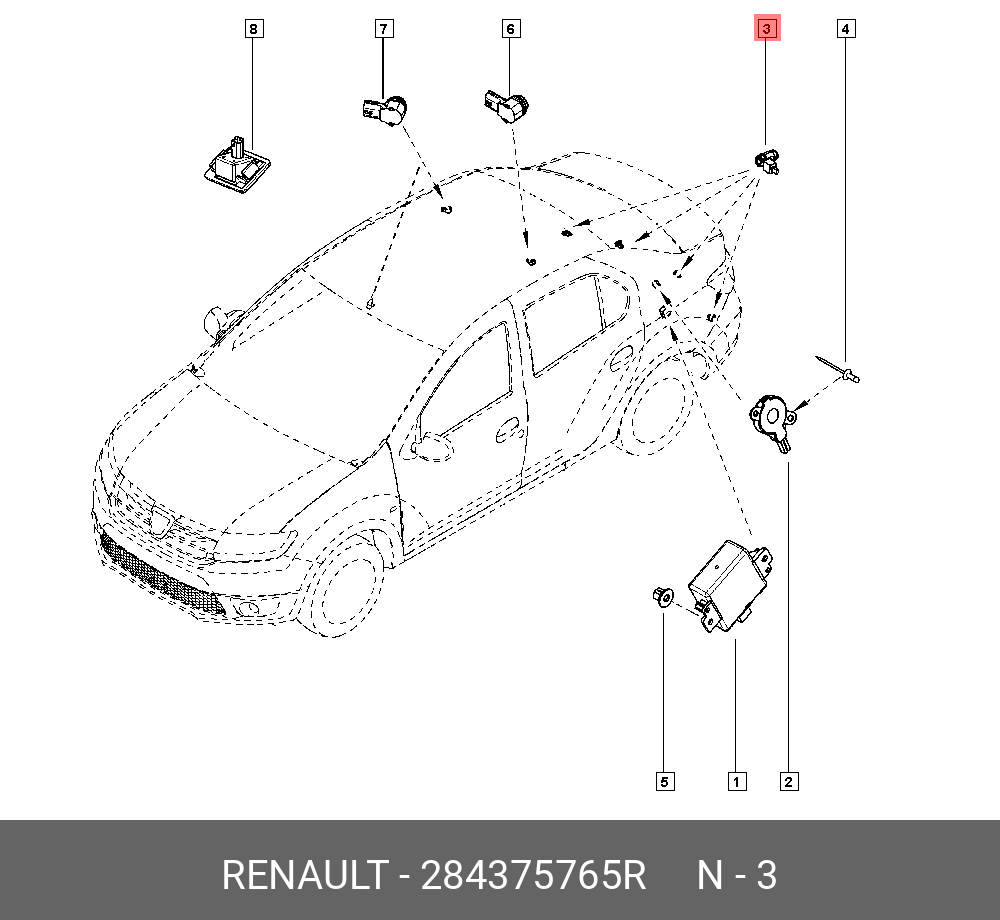 8 7 6 3 4

5 1 2

RENAULT - 284375765R N - 3