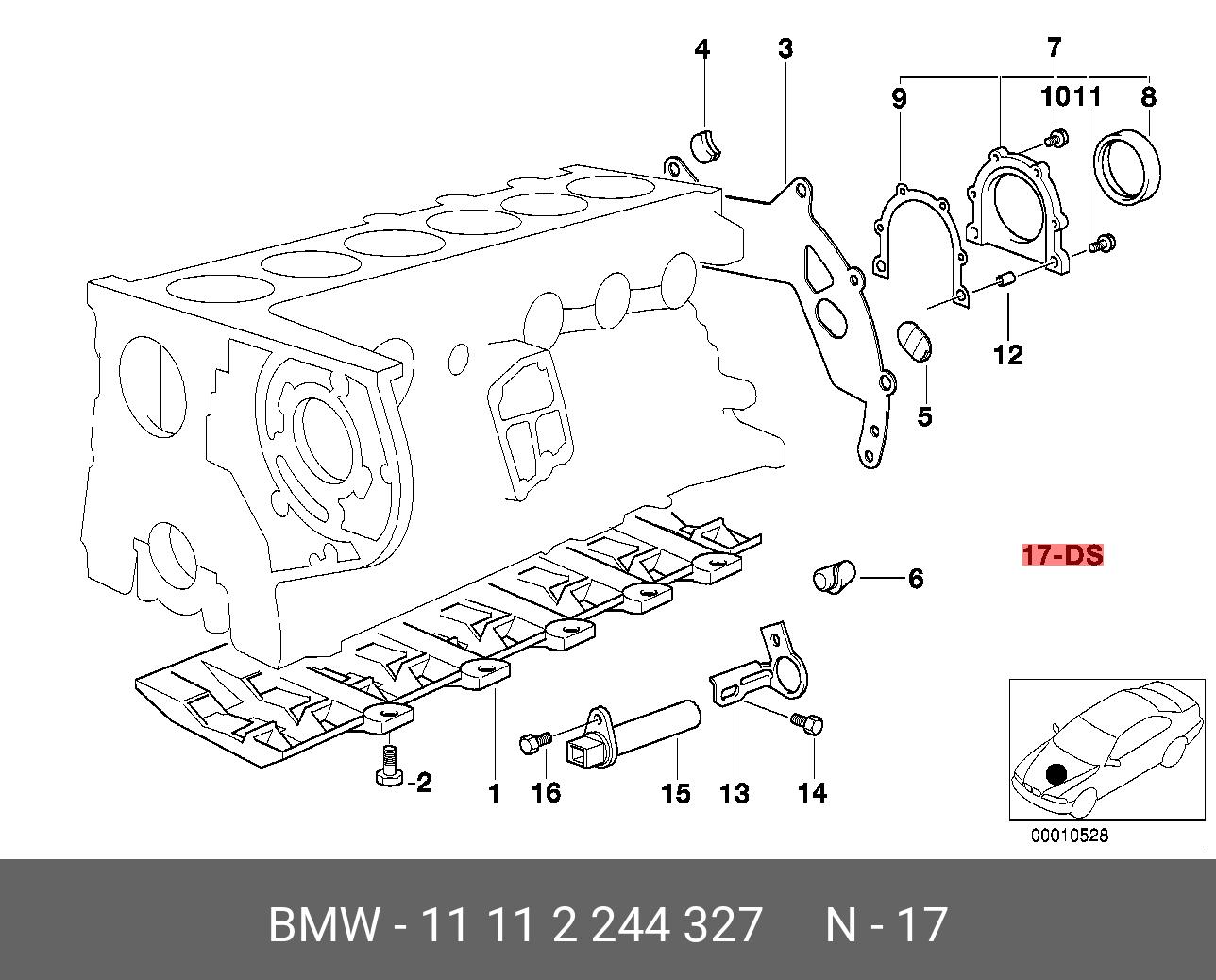 4
3
7
9
10
11
8
12
5
17-DS
6
-2
1
16
15
13
14
00010528

BMW - 11 11 2 244 327     N - 17