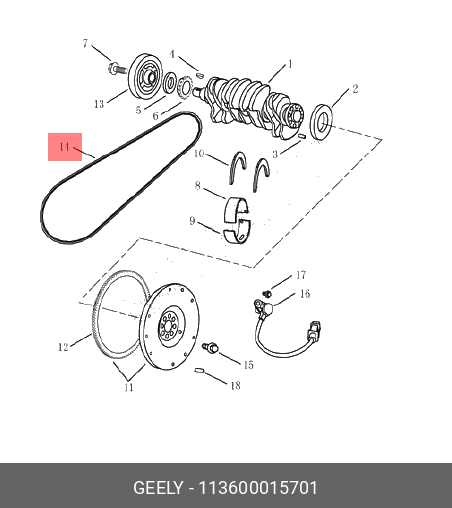 7
4
1
2
13
5
6
14
10
3
8
9
17
16
12
15
11
18

GEELY - 113600015701