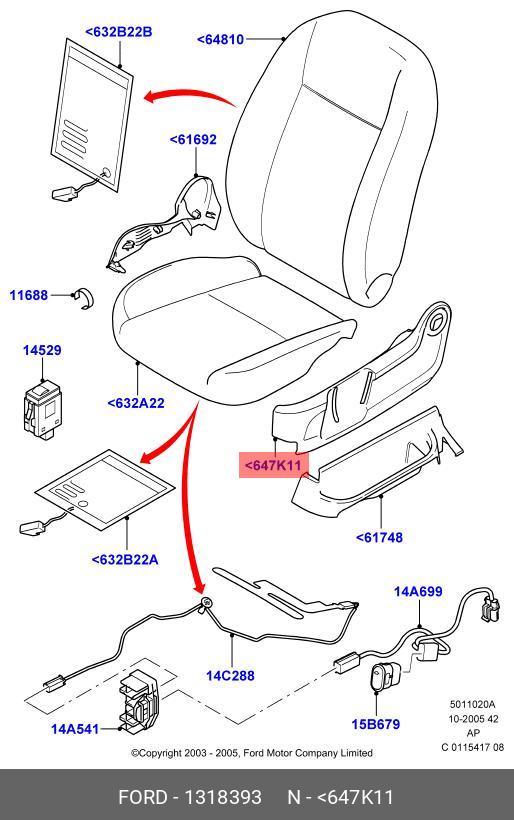 <632B22B
<64810
<61692
11688
14529
<632A22
<647K11
<61748
<632B22A
14A699
14C288
14A541
15B679
5011020A
10-2005 42
AP
C 0115417 08
©Copyright 2003 - 2005, Ford Motor Company Limited
FORD - 1318393 N - <647K11