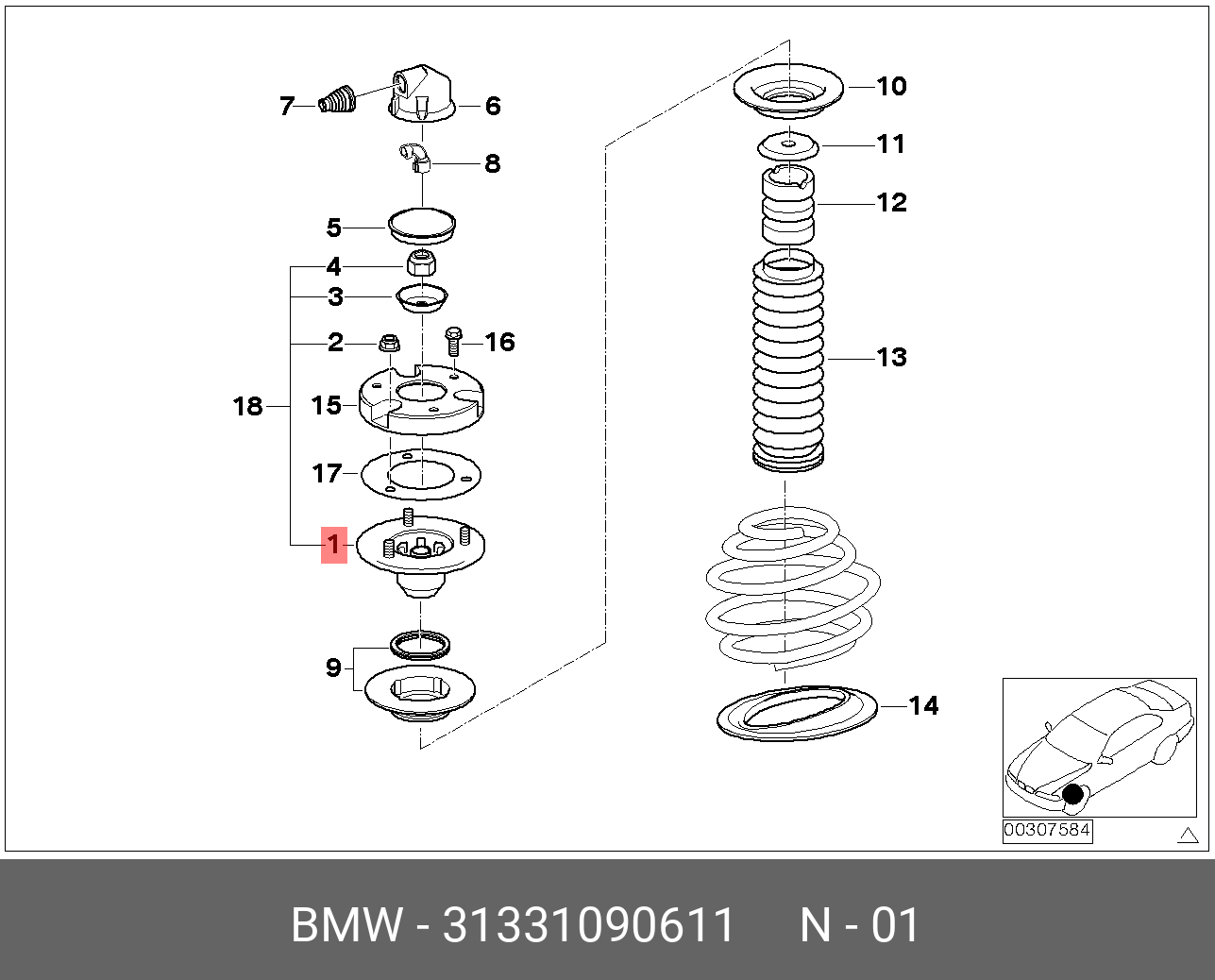 7
6
8
5
4
3
2
16
18
15
17
1
9
10
11
12
13
14
00307584

BMW - 31331090611 N - 01