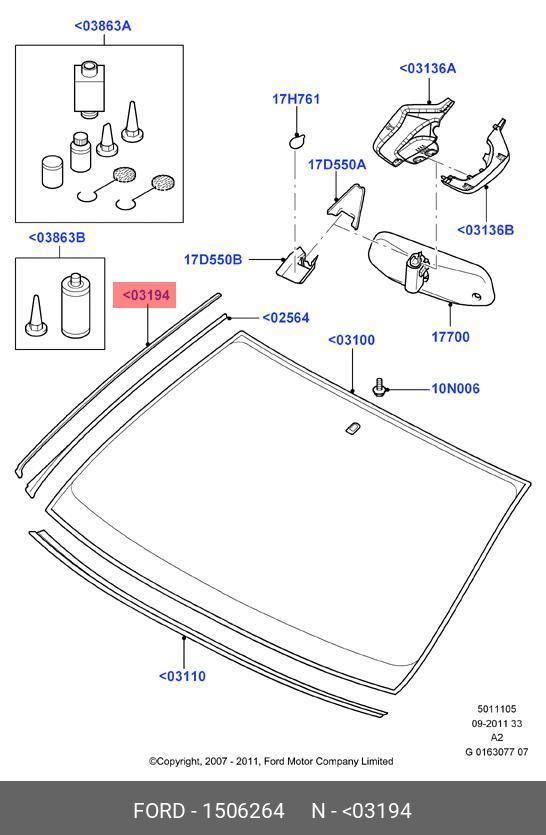 <03863A

<03136A

17H761

17D550A

<03136B

<03863B

17D550B

<03194

<02564

<03100

17700

10N006

<03110

5011105
09-2011 33
A2
G 0163077 07

©Copyright, 2007 - 2011, Ford Motor Company Limited

FORD - 1506264 N - <03194