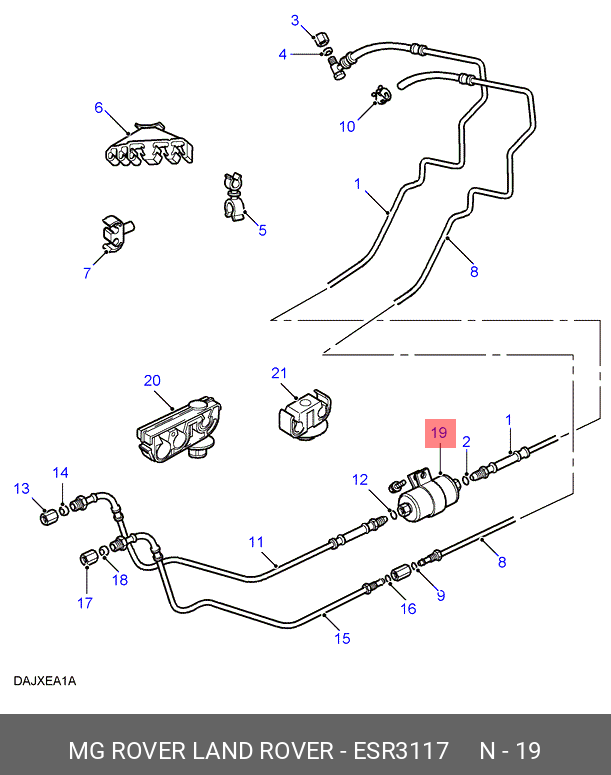 3
4
6
10
1
5
7
8
20
21
19
2
1
13
14
12
11
8
18
17
16
9
15
DAJXEA1A

MG ROVER LAND ROVER - ESR3117     N - 19