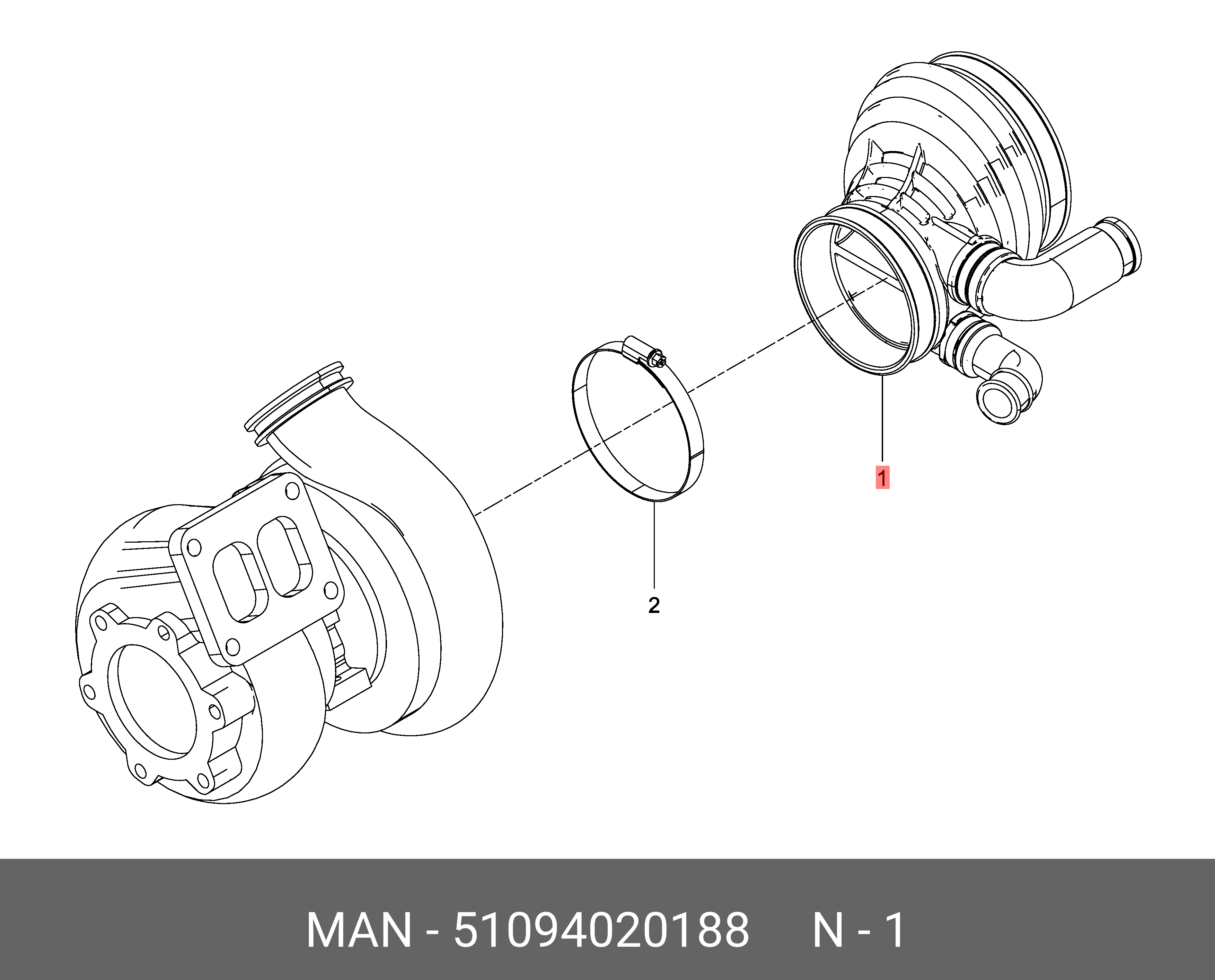 1

2

MAN - 51094020188 N - 1