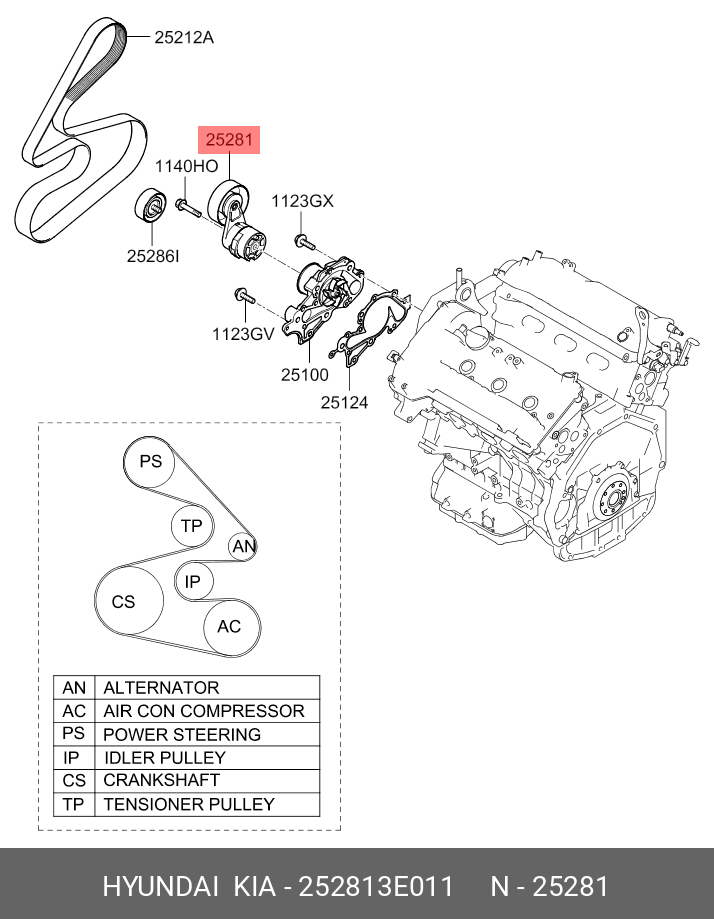 25212A

25281

1140HO

1123GX

25286I

1123GV

25100

25124

PS

TP

AN

IP

CS

AC

| AN | ALTERNATOR |
|---|---|
| AC | AIR CON COMPRESSOR |
| PS | POWER STEERING |
| IP | IDLER PULLEY |
| CS | CRANKSHAFT |
| TP | TENSIONER PULLEY |

HYUNDAI KIA - 252813E011 N - 25281