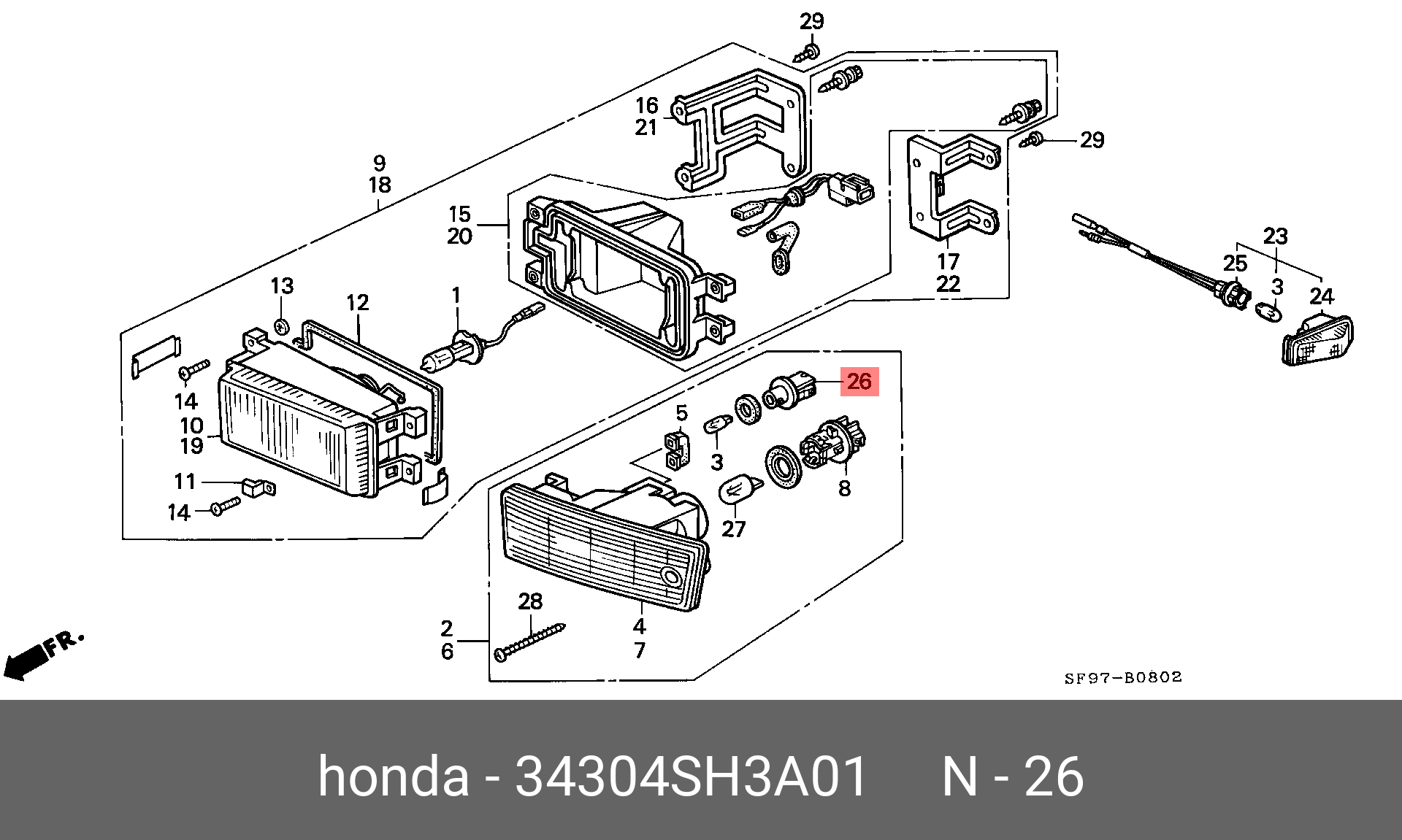 29
16
21
29
9
18
15
20
17
22
23
25
3
24
13
12
1
26
14
10
19
5
3
8
11
14
27
28
2
6
4
7
FR.
SF97-B0802

honda - 34304SH3A01 N - 26