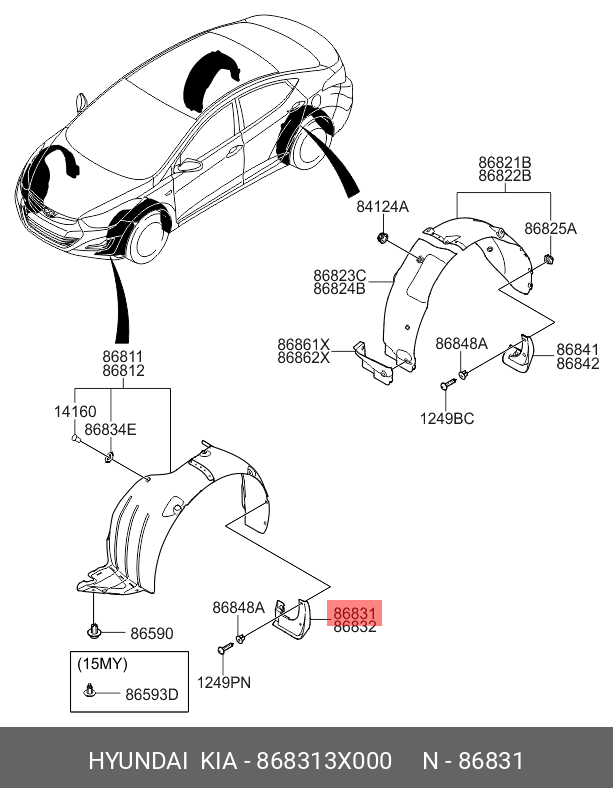 86821B
86822B

84124A

86825A

86823C
86824B

86861X
86862X

86848A

86841
86842

1249BC

86811
86812

14160
86834E

86848A

86831
86832

86590

1249PN

(15MY)
86593D

HYUNDAI KIA - 868313X000 N - 86831