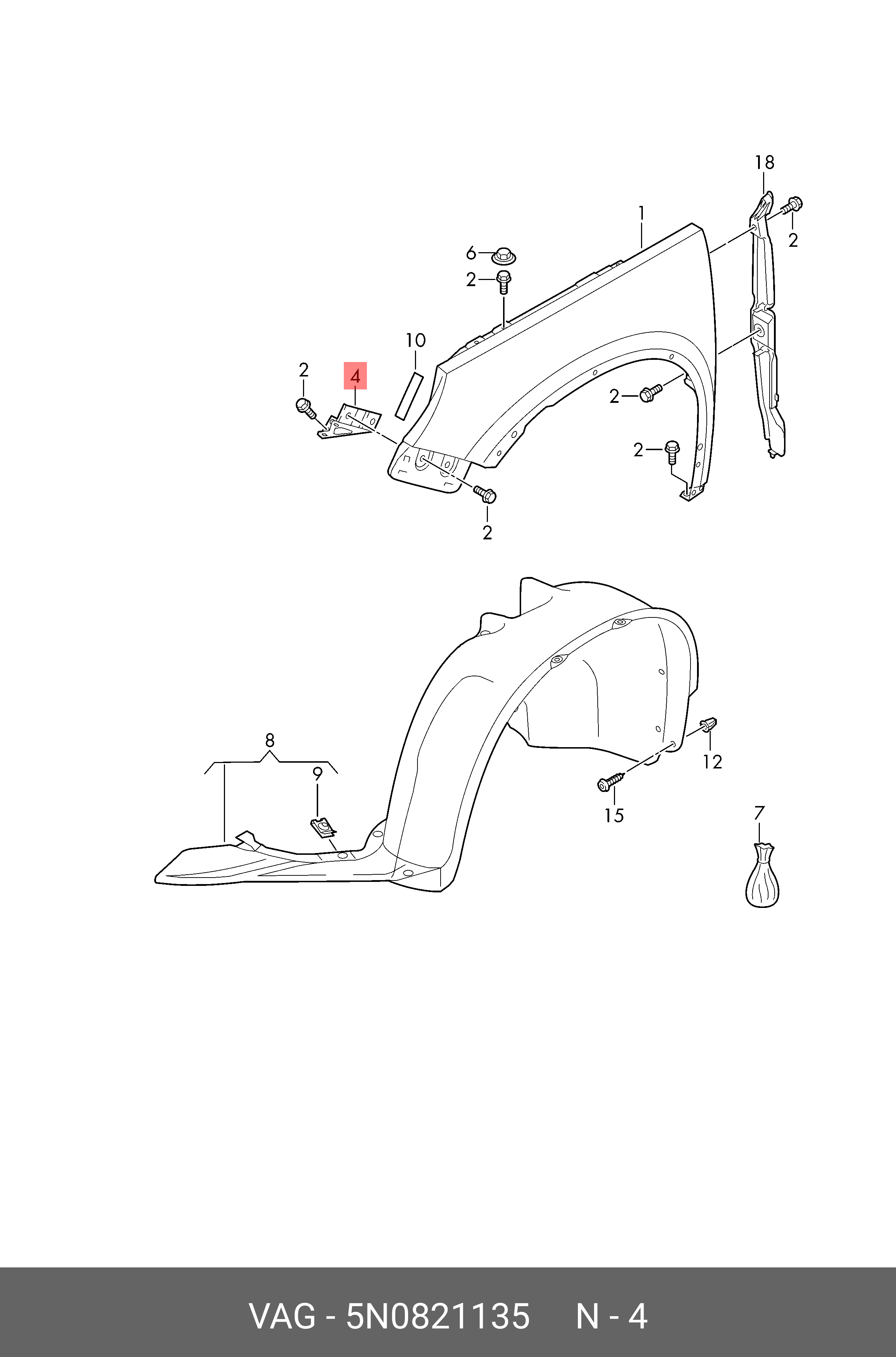 18
1
2
6
2
10
2
4
2
2
2

8
9
12
15
7

VAG - 5N0821135 N - 4