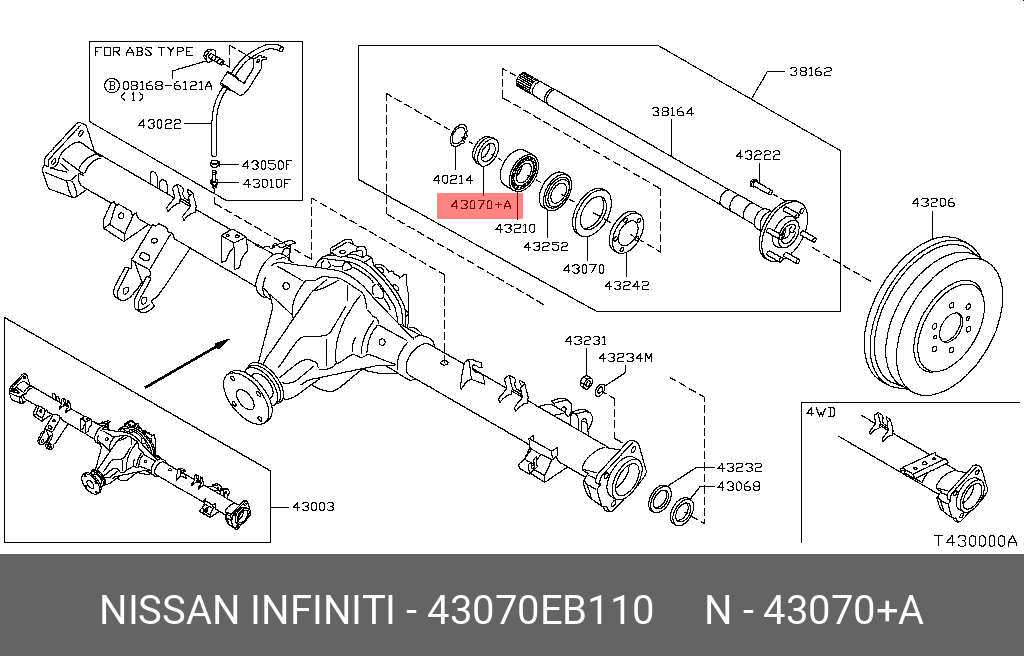 FOR ABS TYPE

B 08168-6121A
( 1 )

43022

43050F

43010F

38162

38164

43222

40214

43070+A

43210

43252

43070

43242

43206

43231

43234M

43232

43068

43003

4WD

T430000A

NISSAN INFINITI - 43070EB110 N - 43070+A