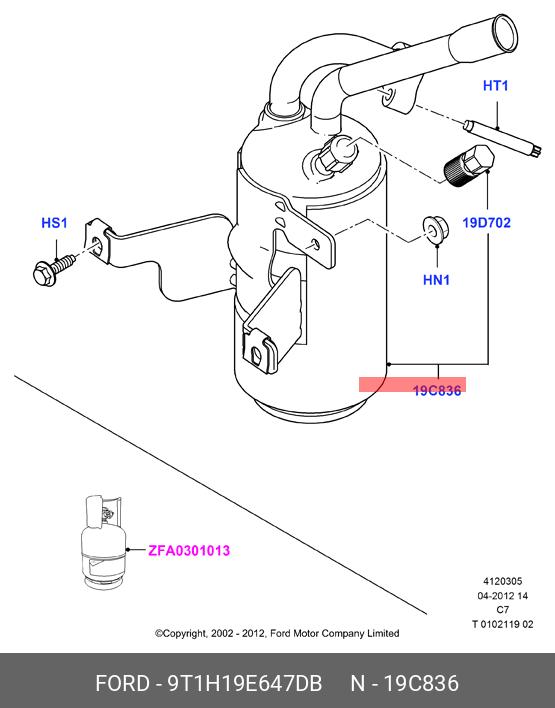 HT1

HS1

19D702

HN1

19C836

ZFA0301013

4120305
04-2012 14
C7
T 0102119 02

©Copyright, 2002 - 2012, Ford Motor Company Limited

FORD - 9T1H19E647DB N - 19C836