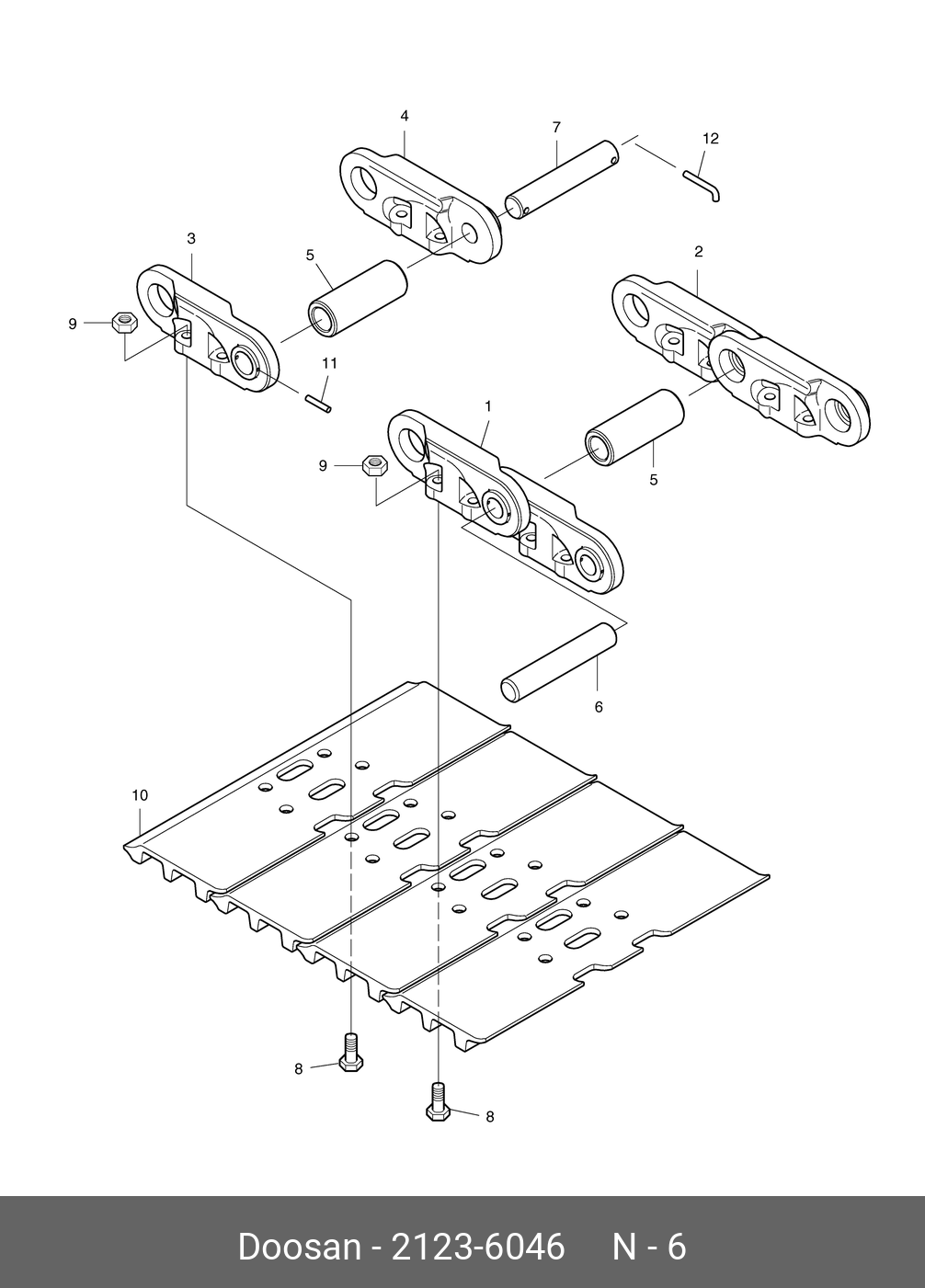 4
7
12
3
5
2
9
11
1
9
5
6
10
8
8

Doosan - 2123-6046 N - 6