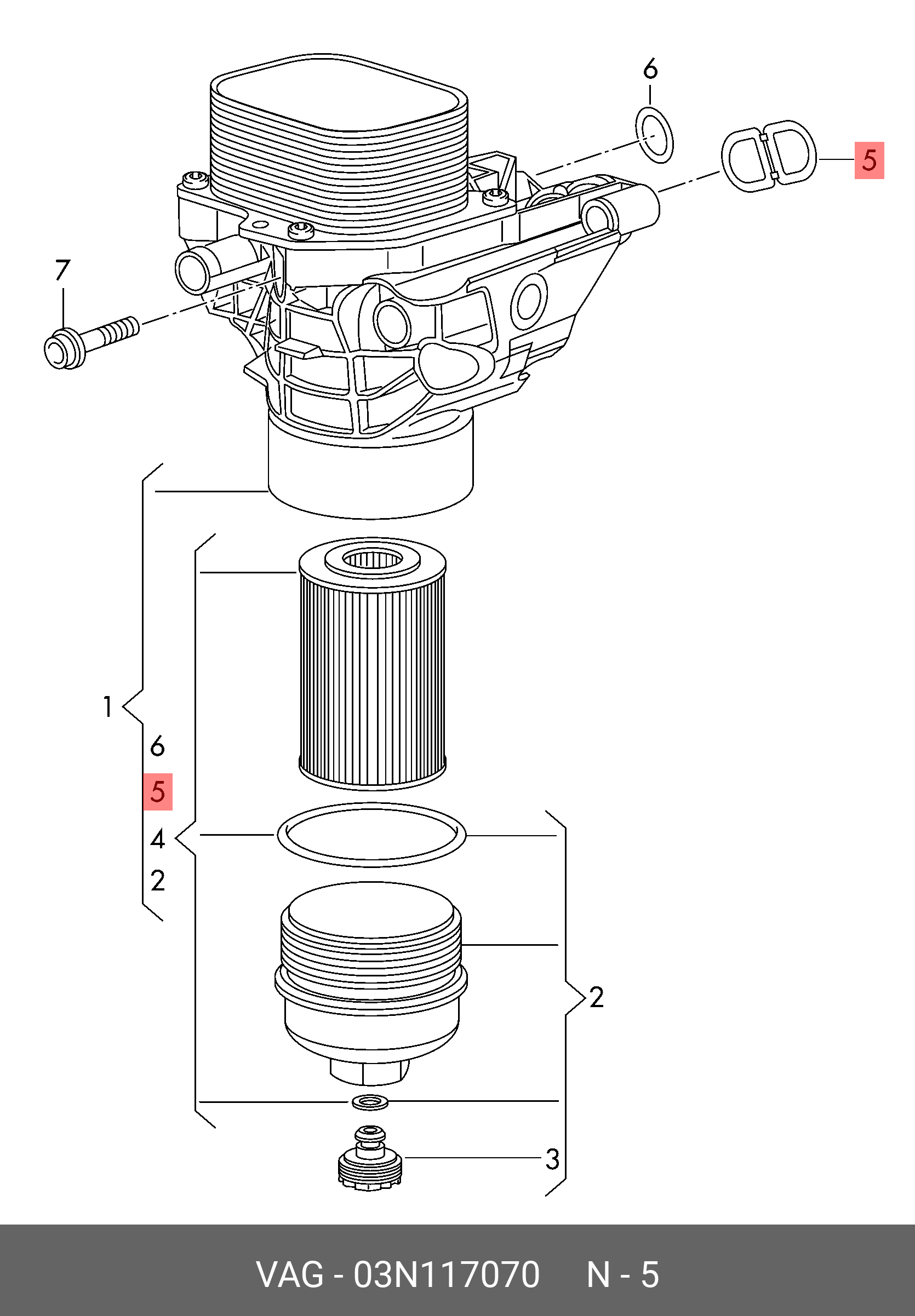 6

5

7

1

6

5

4

2

2

3

VAG - 03N117070 N - 5