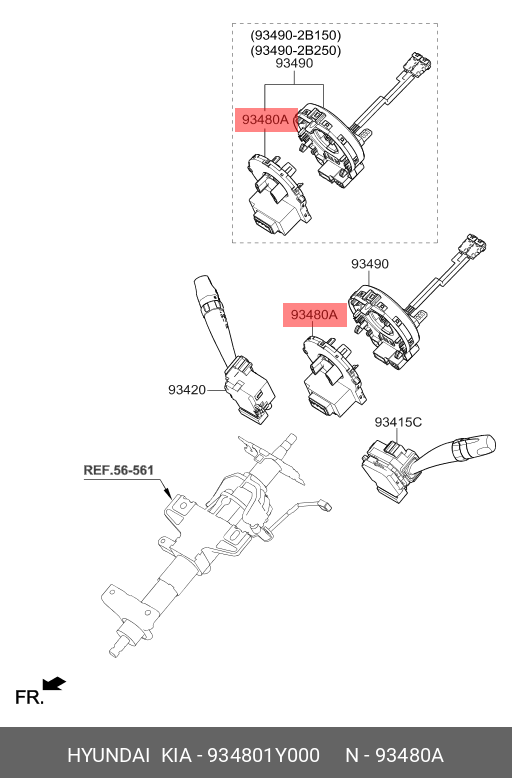 (93490-2B150)
(93490-2B250)
93490
93480A

93490
93480A
93420
93415C
REF.56-561
FR.

HYUNDAI KIA - 934801Y000 N - 93480A