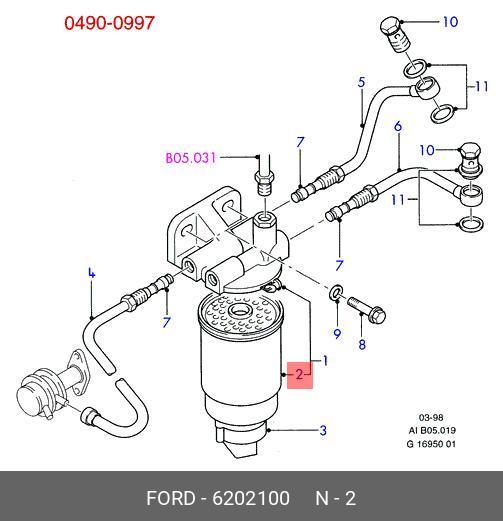 0490-0997

10

11

5

6

B05.031

7

10

11

7

4

7

9

8

1

2

3

03-98
AI B05.019
G 16950 01

FORD - 6202100 N - 2