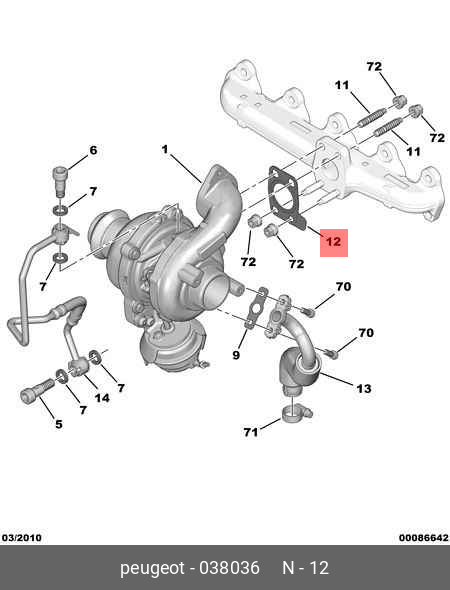 72
11
72
11
6
1
7
12
72
72
7
70
70
9
13
7
14
7
5
71
03/2010
00086642
peugeot - 038036 N - 12