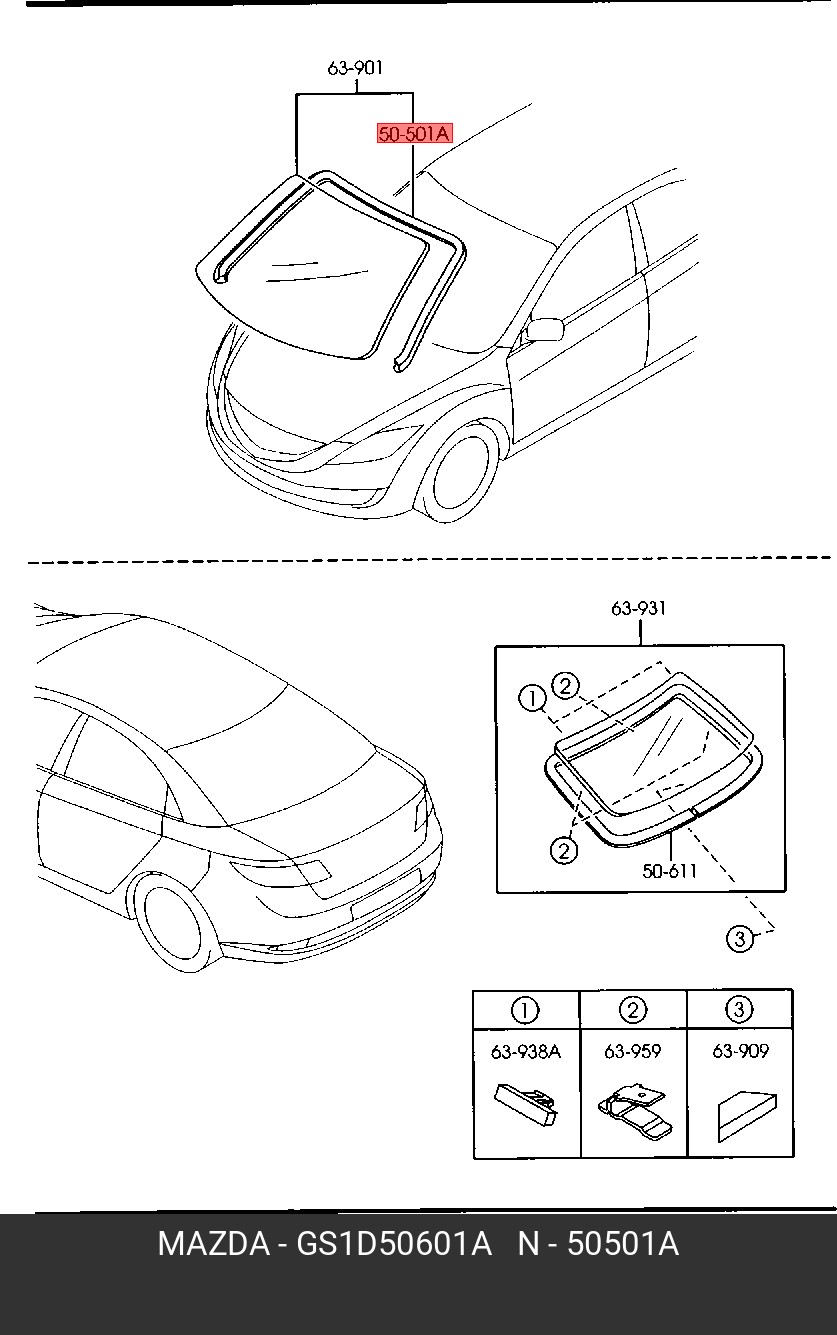 63-901

50-501A

63-931

1 2

2

50-611

3

| 1 | 2 | 3 |
|---|---|---|
| 63-938A | 63-959 | 63-909 |

MAZDA - GS1D50601A N - 50501A