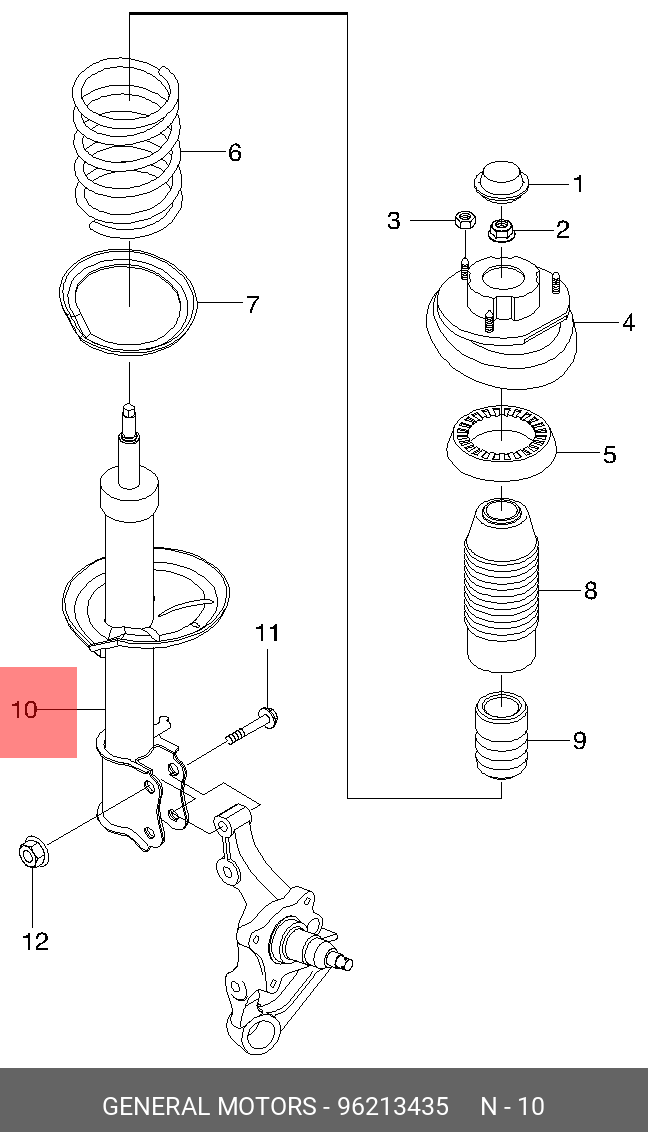 6
1
3
2
7
4
5
8
11
10
9
12
GENERAL MOTORS - 96213435 N - 10