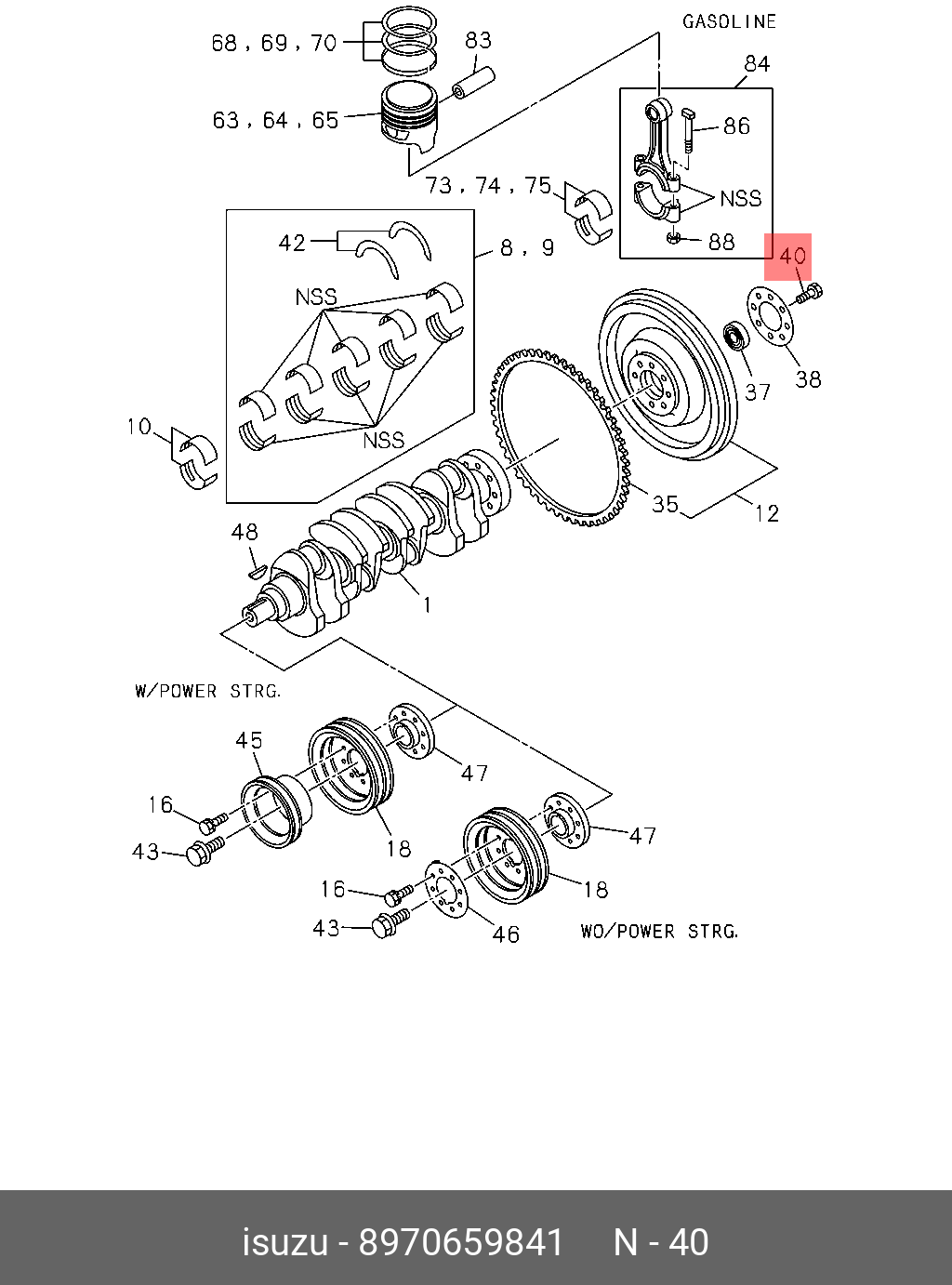 GASOLINE

68 , 69 , 70

83

84

63 , 64 , 65

86

73 , 74 , 75

NSS

88

42

8 , 9

40

NSS

37

38

10

NSS

35

12

48

1

W/POWER STRG.

45

47

16

43

18

47

16

18

43

46

WO/POWER STRG.

isuzu - 8970659841 N - 40