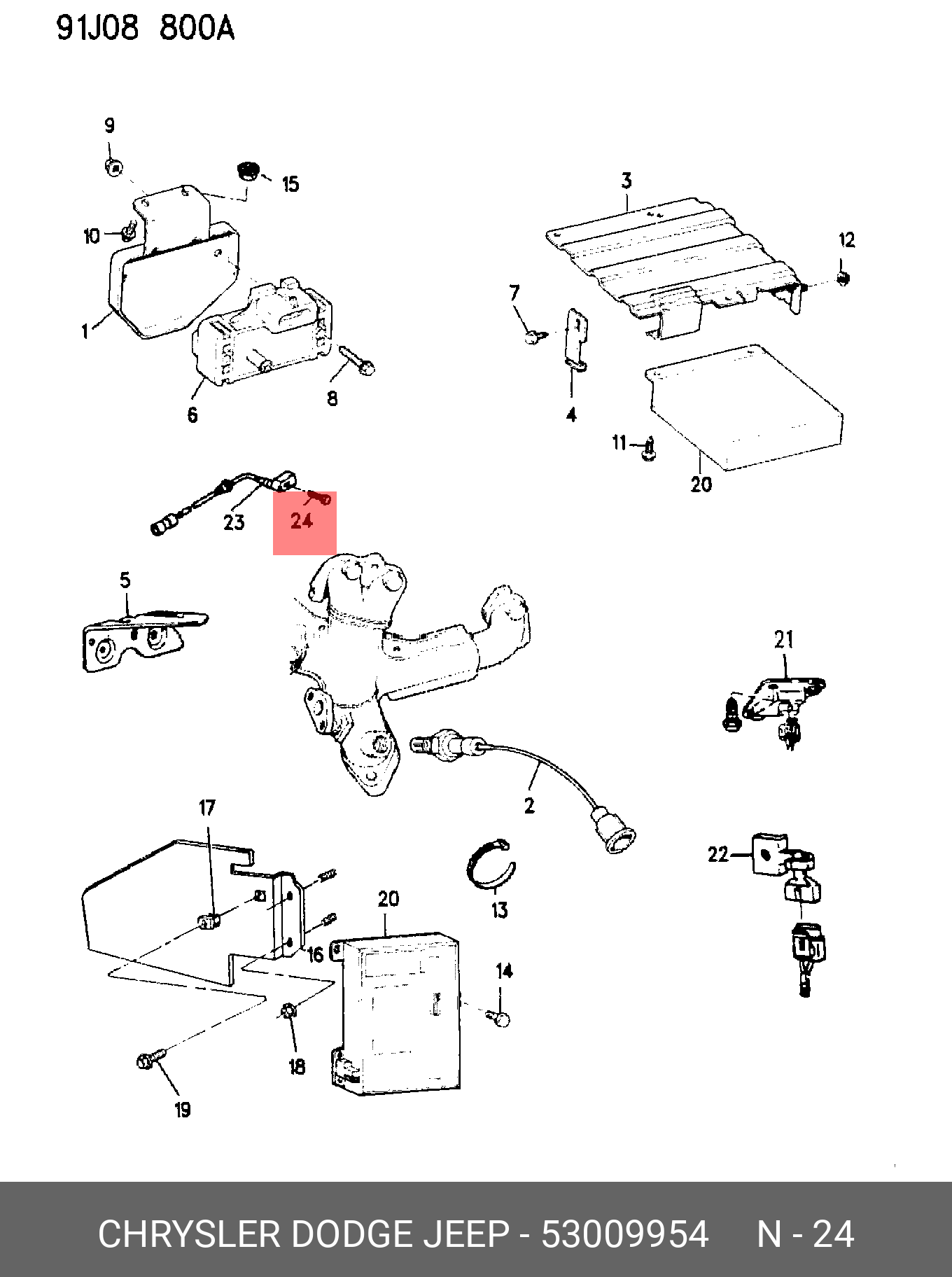 91J08 800A

9
15
10
1
6
8
3
12
7
4
11
20
23
24
5
21
2
17
22
13
20
16
14
18
19

CHRYSLER DODGE JEEP - 53009954 N - 24