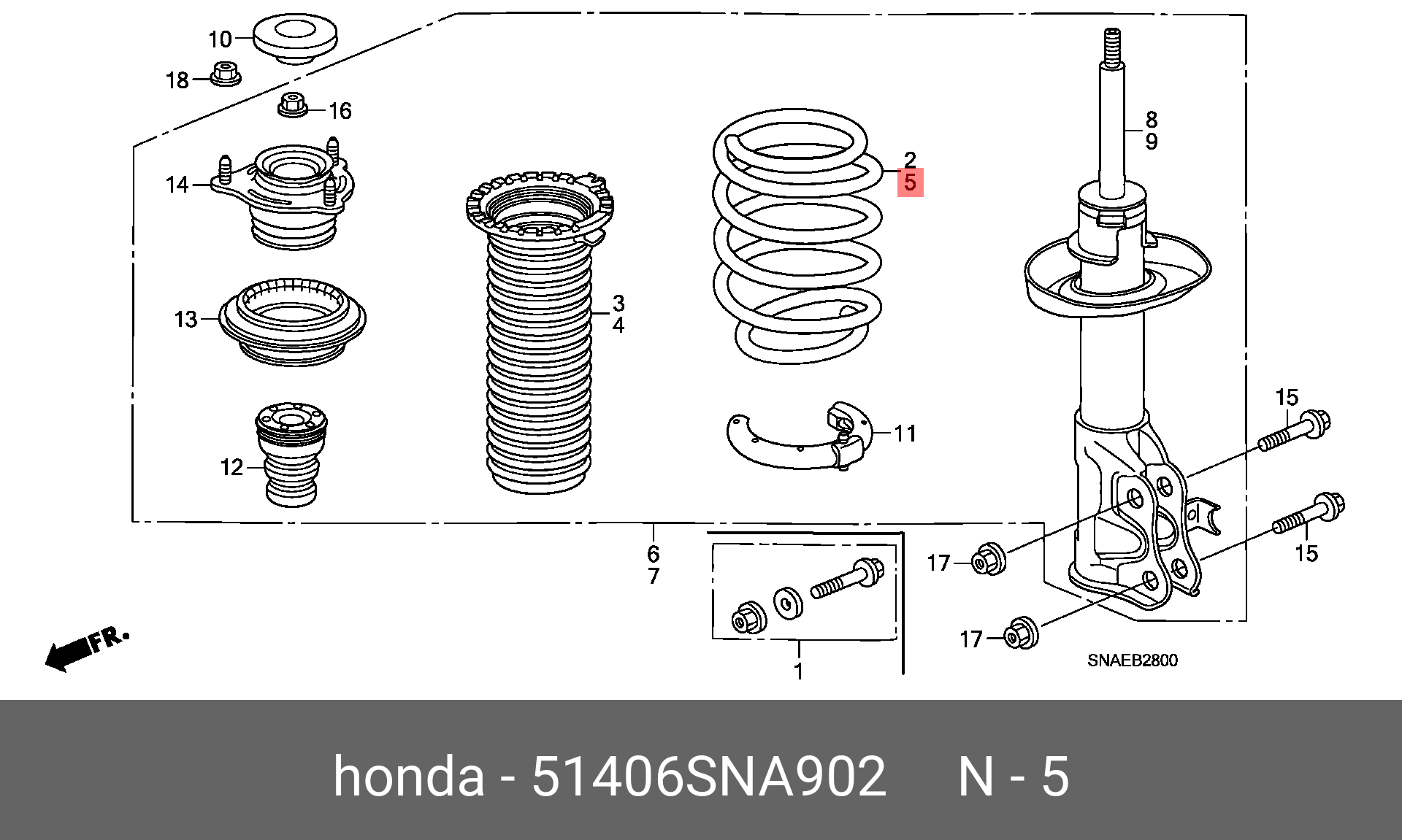 10
18
16
14
13
12
3
4
2
5
8
9
11
15
15
17
17
6
7
1
FR.
SNAEB2800

honda - 51406SNA902 N - 5