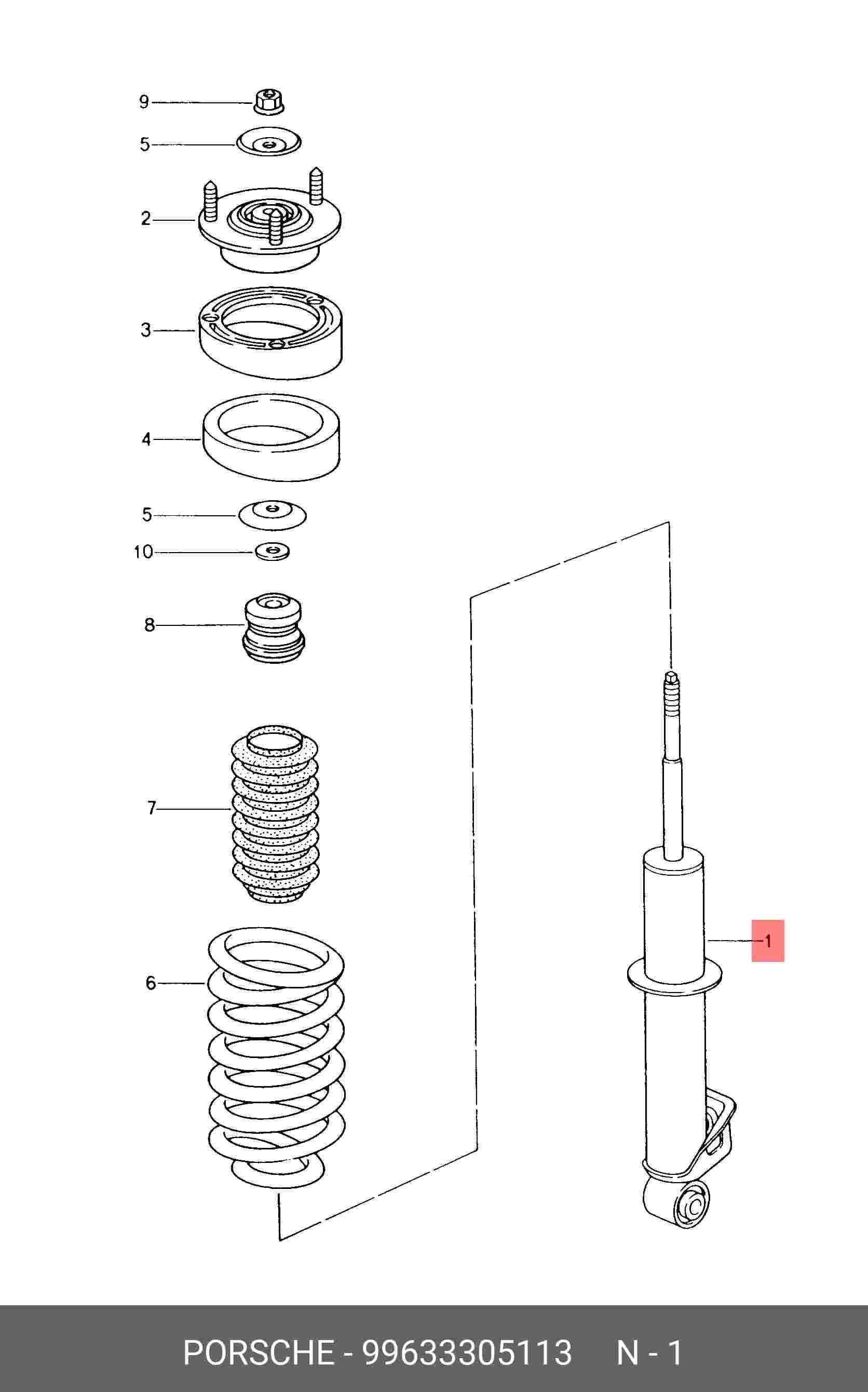 9
5
2
3
4
5
10
8
7
6
1

PORSCHE - 99633305113 N - 1