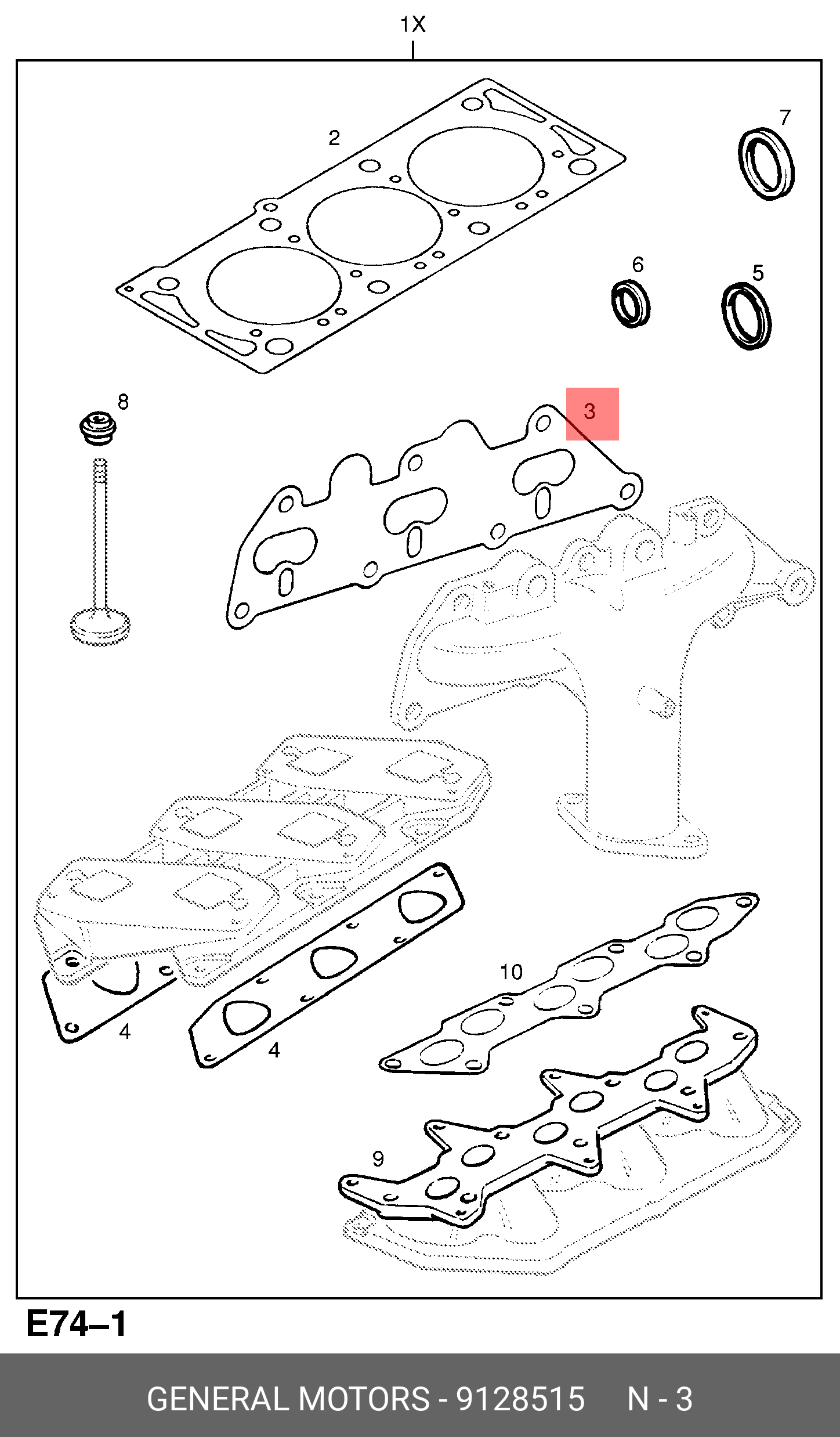 1X

2

7

6

5

8

3

10

4

4

9

E74–1

GENERAL MOTORS - 9128515 N - 3