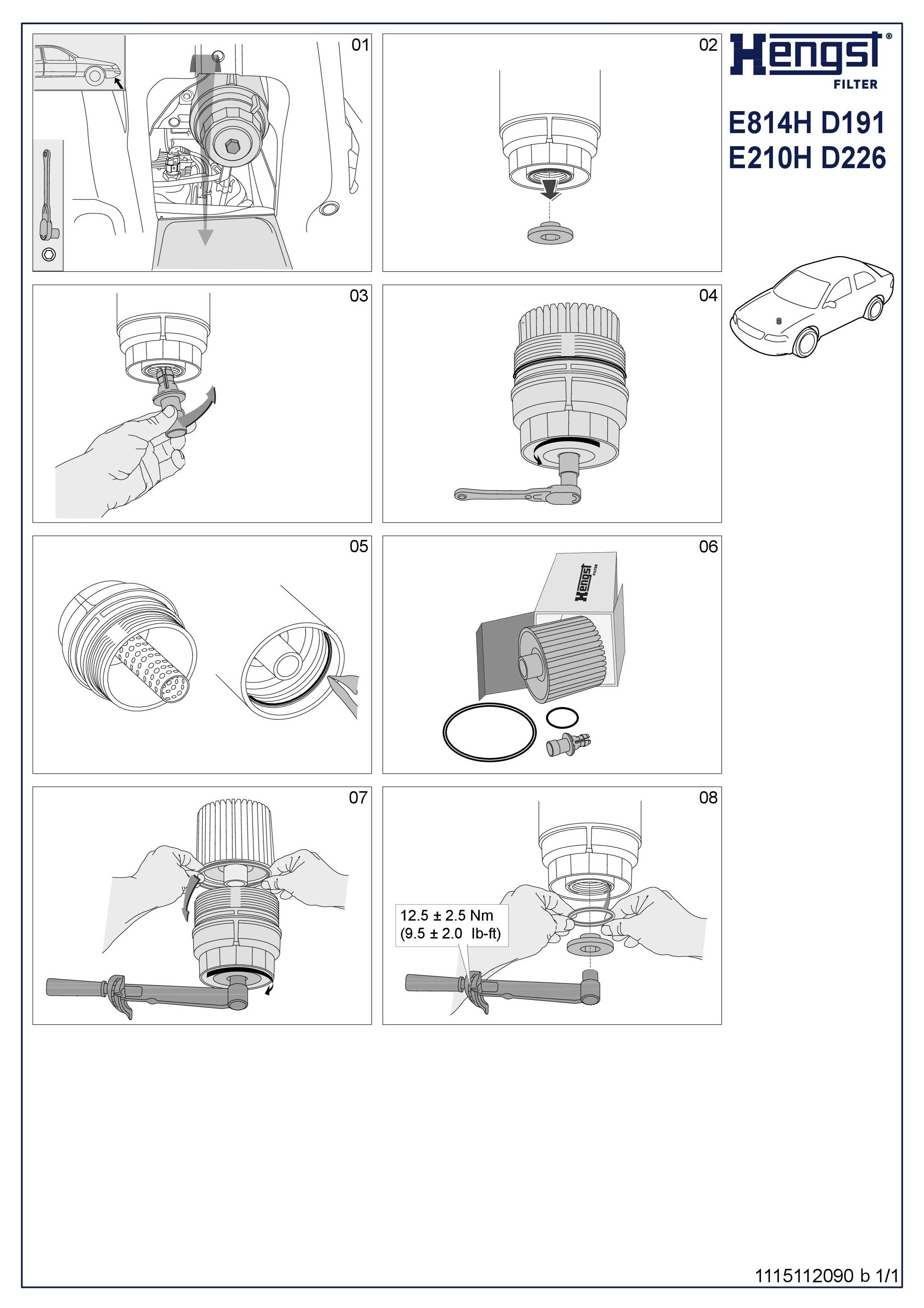 01

02

Hengst®
FILTER

E814H D191
E210H D226

03

04

05

06

Hengst
FILTER

07

08

12.5 ± 2.5 Nm
(9.5 ± 2.0 lb-ft)

1115112090 b 1/1