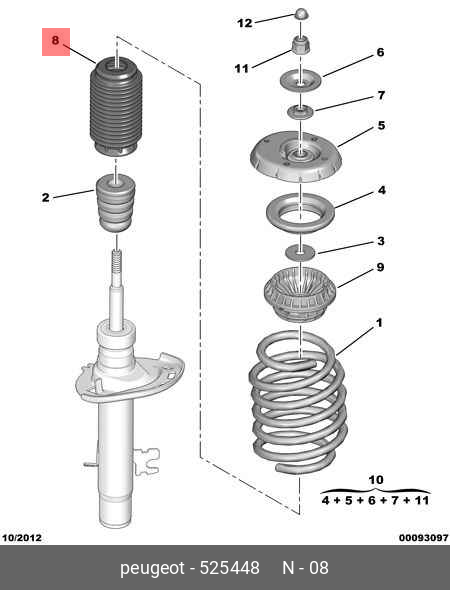 8

12

11

6

7

5

2

4

3

9

1

10
4 + 5 + 6 + 7 + 11

10/2012

00093097

peugeot - 525448 N - 08